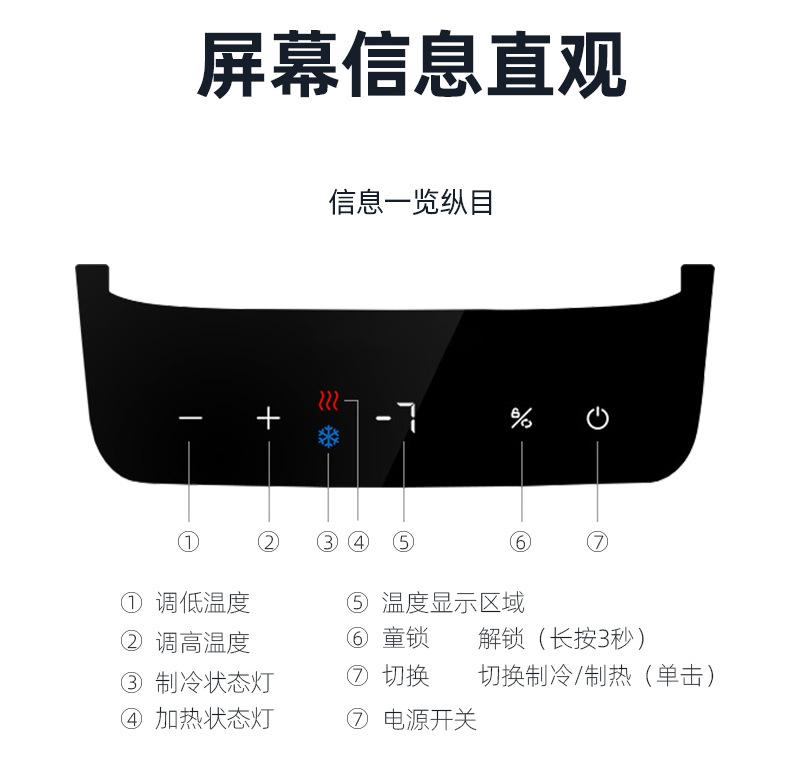 屏幕信息直观

信息一览纵目

— + -7

① ② ③ ④ ⑤ ⑥ ⑦

① 调低温度
② 调高温度
③ 制冷状态灯
④ 加热状态灯

⑤ 温度显示区域
⑥ 童锁　解锁（长按3秒）
⑦ 切换　切换制冷/制热（单击）
⑦ 电源开关