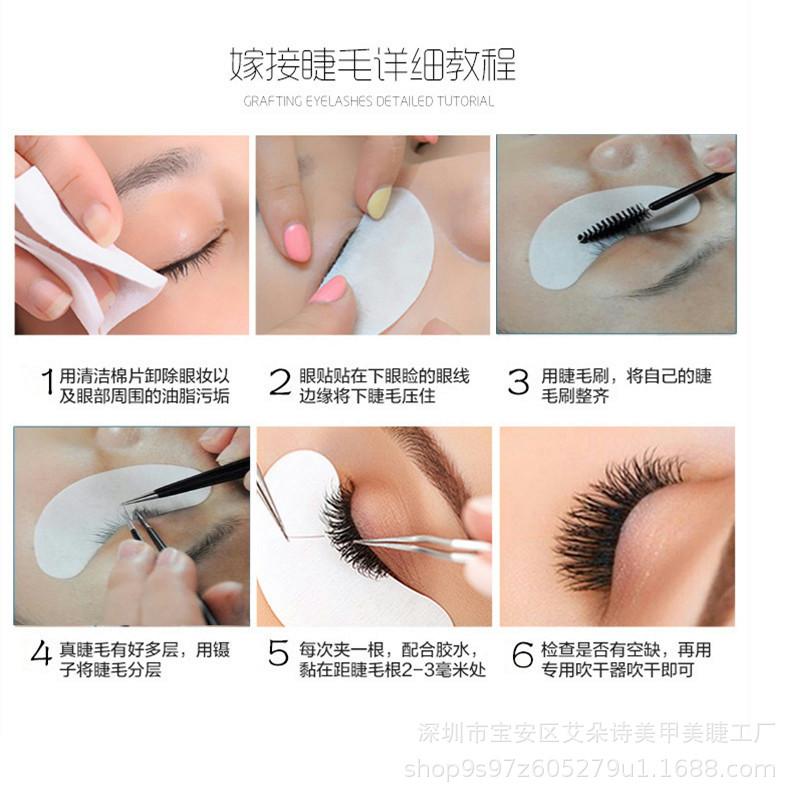 嫁接睫毛详细教程

GRAFTING EYELASHES DETAILED TUTORIAL

1 用清洁棉片卸除眼妆以及眼部周围的油脂污垢

2 眼贴贴在下眼睑的眼线边缘将下睫毛压住

3 用睫毛刷，将自己的睫毛刷整齐

4 真睫毛有好多层，用镊子将睫毛分层

5 每次夹一根，配合胶水，黏在距睫毛根2-3毫米处

6 检查是否有空缺，再用专用吹干器吹干即可

深圳市宝安区艾朵诗美甲美睫工厂
shop9s97z605279u1.1688.com