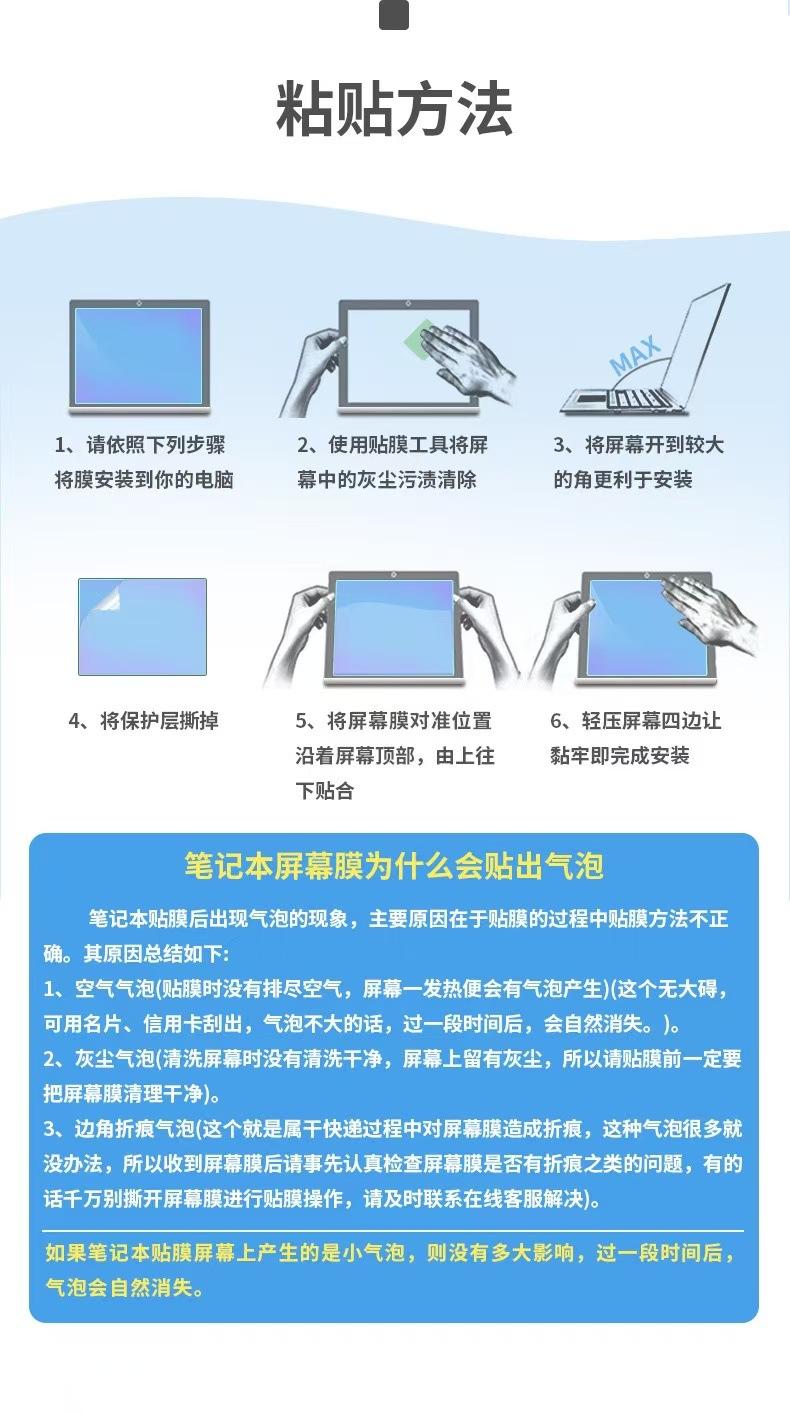 粘贴方法

MAX

1、请依照下列步骤将膜安装到你的电脑

2、使用贴膜工具将屏幕中的灰尘污渍清除

3、将屏幕开到较大的角更利于安装

4、将保护层撕掉

5、将屏幕膜对准位置沿着屏幕顶部，由上往下贴合

6、轻压屏幕四边让黏牢即完成安装

笔记本屏幕膜为什么会贴出气泡

笔记本贴膜后出现气泡的现象，主要原因在于贴膜的过程中贴膜方法不正确。其原因总结如下:

1、空气气泡(贴膜时没有排尽空气，屏幕一发热便会有气泡产生)(这个无大碍，可用名片、信用卡刮出，气泡不大的话，过一段时间后，会自然消失。)。

2、灰尘气泡(清洗屏幕时没有清洗干净，屏幕上留有灰尘，所以请贴膜前一定要把屏幕膜清理干净)。

3、边角折痕气泡(这个就是属干快递过程中对屏幕膜造成折痕，这种气泡很多就没办法，所以收到屏幕膜后请事先认真检查屏幕膜是否有折痕之类的问题，有的话千万别撕开屏幕膜进行贴膜操作，请及时联系在线客服解决)。

如果笔记本贴膜屏幕上产生的是小气泡，则没有多大影响，过一段时间后，气泡会自然消失。