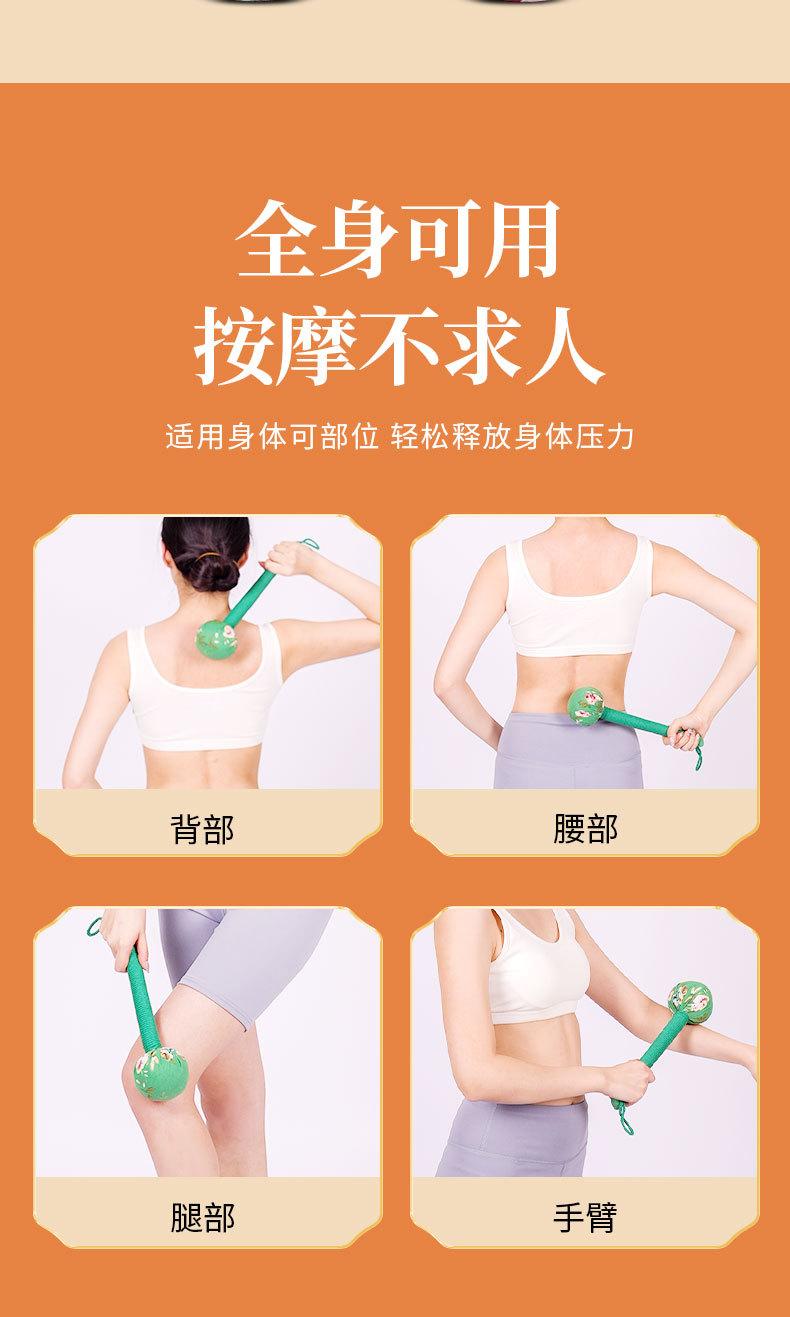 全身可用
按摩不求人

适用身体可部位 轻松释放身体压力

背部

腰部

腿部

手臂