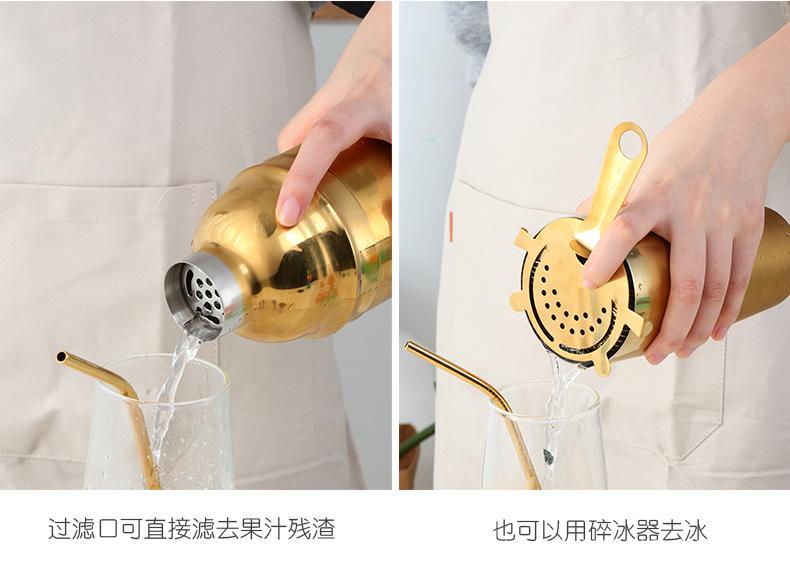 过滤口可直接滤去果汁残渣

也可以用碎冰器去冰