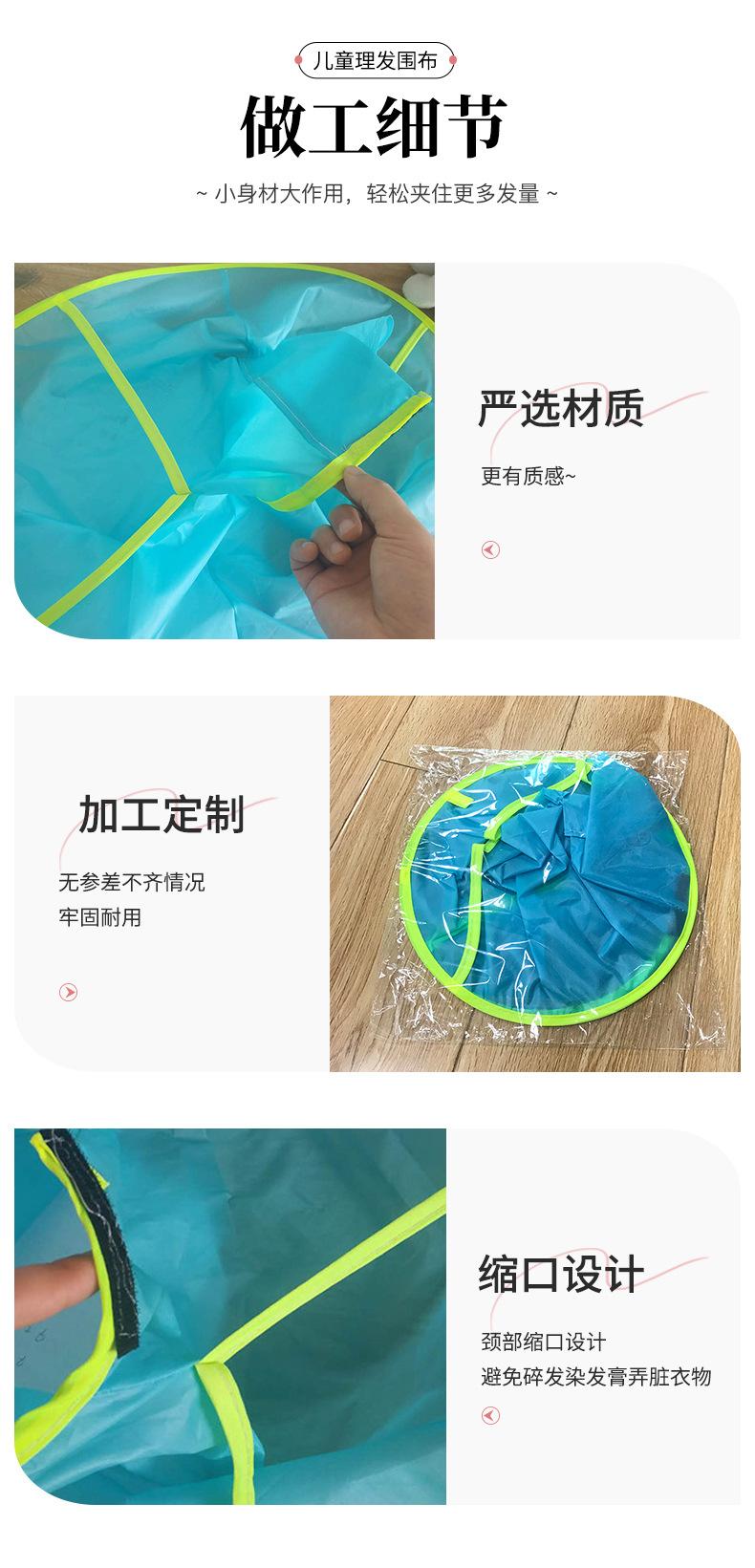 儿童理发围布

做工细节

~ 小身材大作用，轻松夹住更多发量 ~

严选材质

更有质感~

加工定制

无参差不齐情况
牢固耐用

缩口设计

颈部缩口设计
避免碎发染发膏弄脏衣物