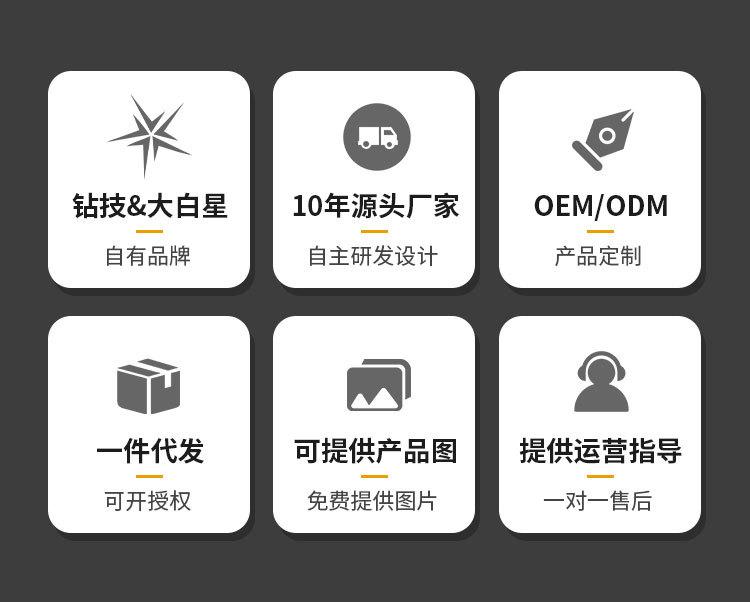 钻技&大白星

自有品牌

10年源头厂家

自主研发设计

OEM/ODM

产品定制

一件代发

可开授权

可提供产品图

免费提供图片

提供运营指导

一对一售后