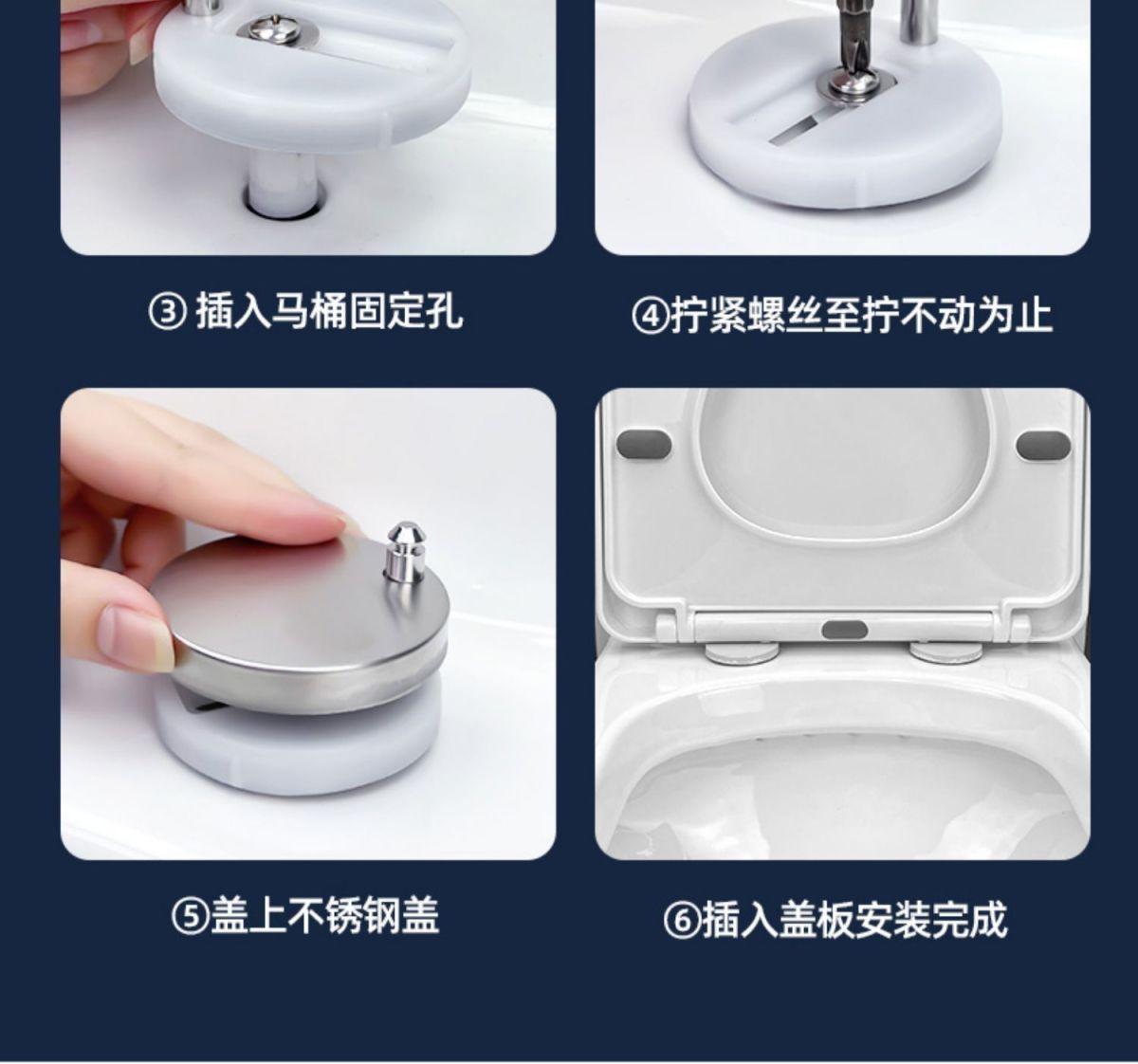 ③ 插入马桶固定孔

④拧紧螺丝至拧不动为止

⑤盖上不锈钢盖

⑥插入盖板安装完成