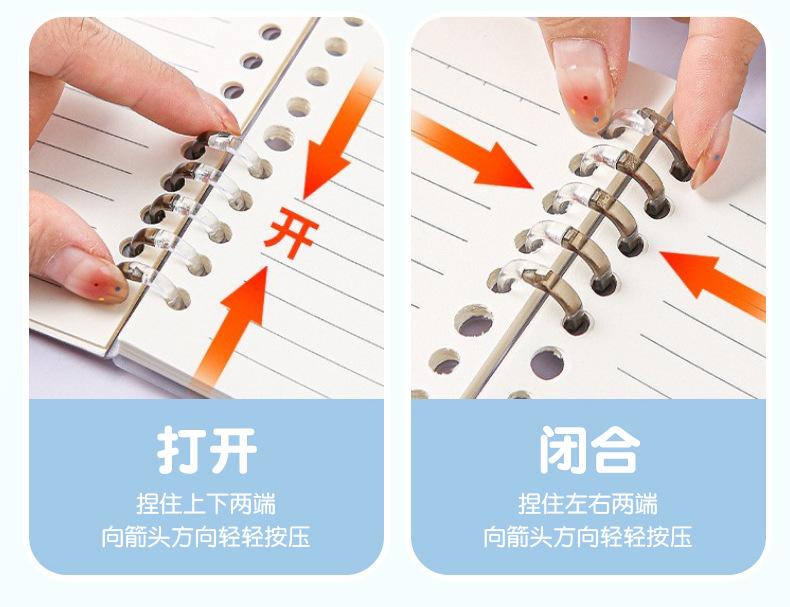 开

打开

捏住上下两端
向箭头方向轻轻按压

闭合

捏住左右两端
向箭头方向轻轻按压