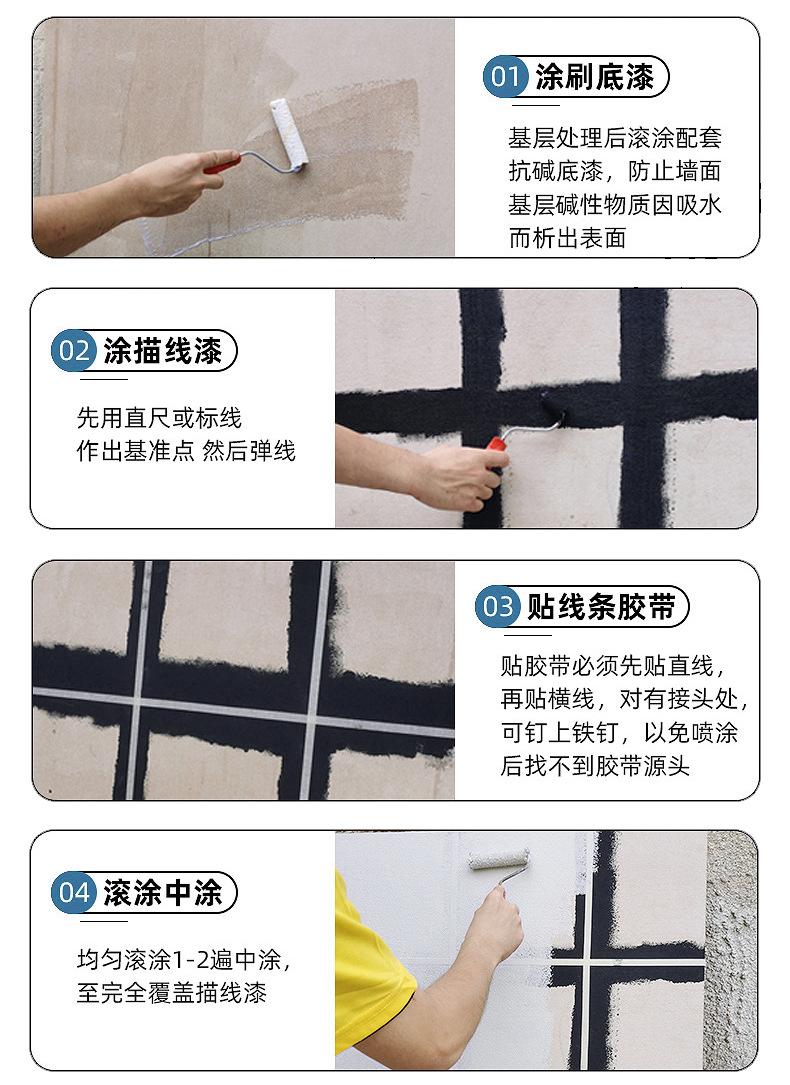 01 涂刷底漆

基层处理后滚涂配套抗碱底漆，防止墙面基层碱性物质因吸水而析出表面

02 涂描线漆

先用直尺或标线作出基准点 然后弹线

03 贴线条胶带

贴胶带必须先贴直线，再贴横线，对有接头处，可钉上铁钉，以免喷涂后找不到胶带源头

04 滚涂中涂

均匀滚涂1-2遍中涂，至完全覆盖描线漆