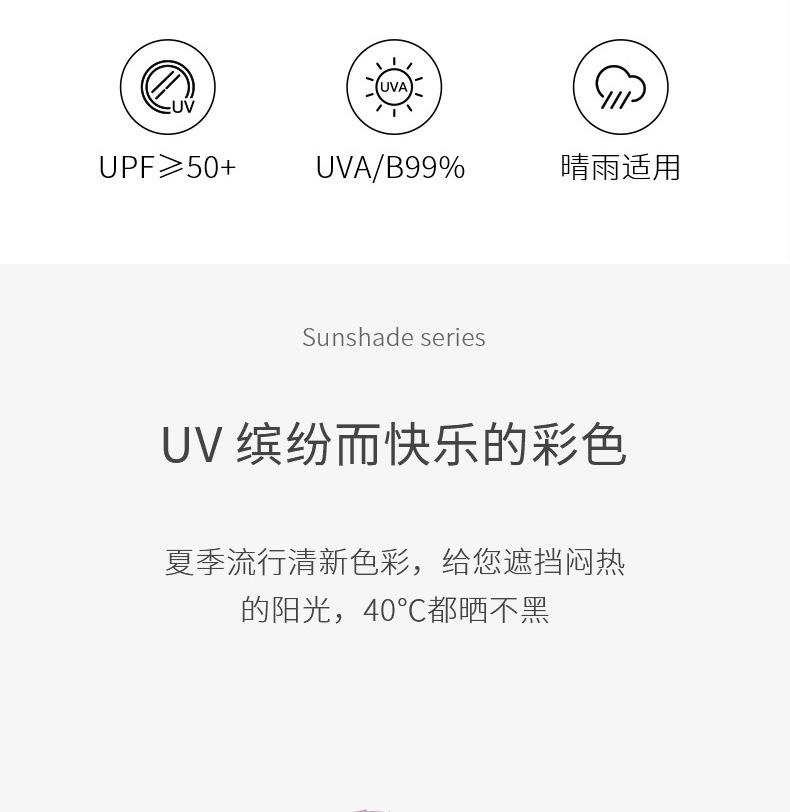 UV

UVA

UPF≥50+

UVA/B99%

晴雨适用

Sunshade series

UV 缤纷而快乐的彩色

夏季流行清新色彩，给您遮挡闷热的阳光，40°C都晒不黑