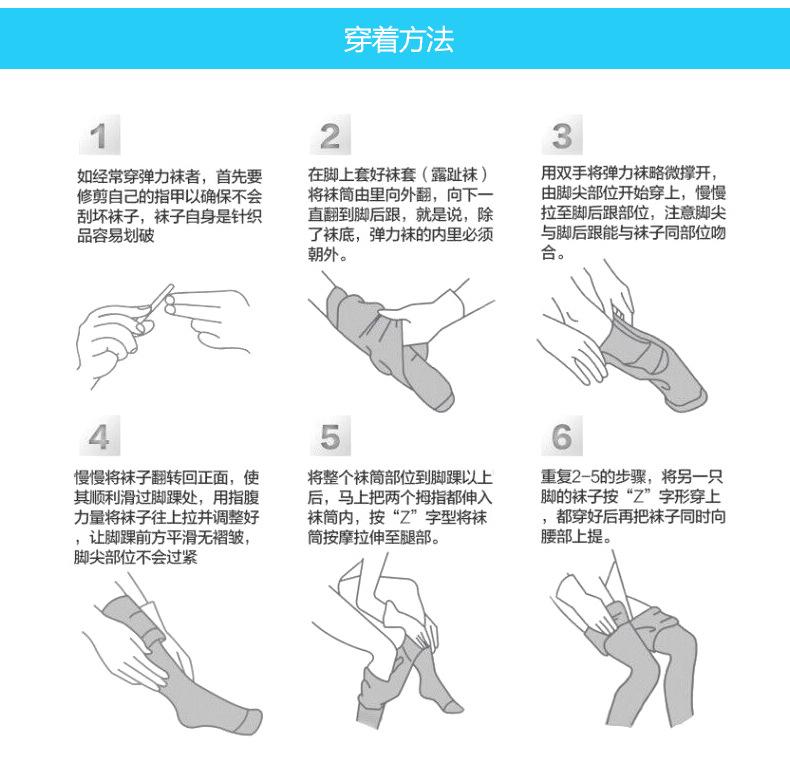 穿着方法

1

如经常穿弹力袜者，首先要修剪自己的指甲以确保不会刮坏袜子，袜子自身是针织品容易划破

2

在脚上套好袜套（露趾袜）将袜筒由里向外翻，向下一直翻到脚后跟，就是说，除了袜底，弹力袜的内里必须朝外。

3

用双手将弹力袜略微撑开，由脚尖部位开始穿上，慢慢拉至脚后跟部位，注意脚尖与脚后跟能与袜子同部位吻合。

4

慢慢将袜子翻转回正面，使其顺利滑过脚踝处，用指腹力量将袜子往上拉并调整好，让脚踝前方平滑无褶皱，脚尖部位不会过紧

5

将整个袜筒部位到脚踝以上后，马上把两个拇指都伸入袜筒内，按“Z”字型将袜筒按摩拉伸至腿部。

6

重复2-5的步骤，将另一只脚的袜子按“Z”字形穿上，都穿好后再把袜子同时向腰部上提。