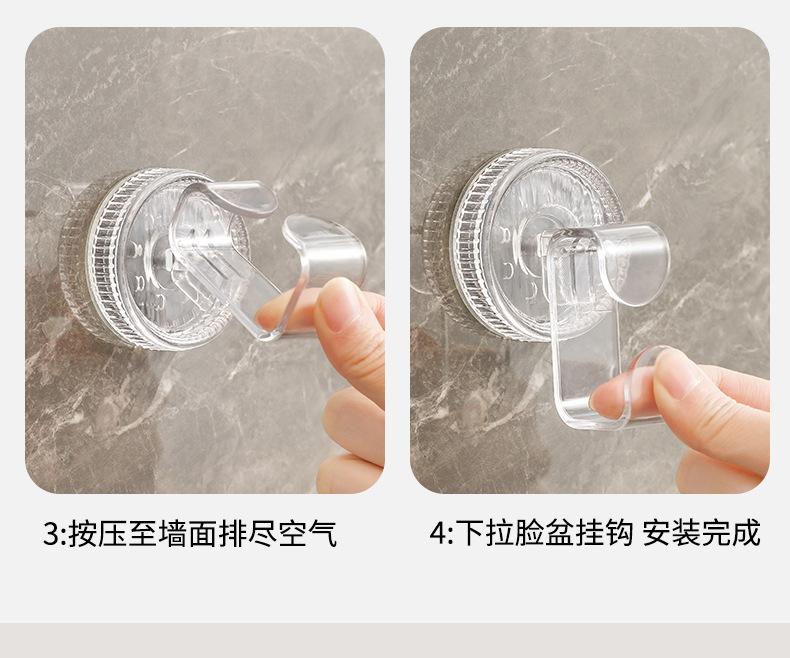 3:按压至墙面排尽空气

4:下拉脸盆挂钩 安装完成