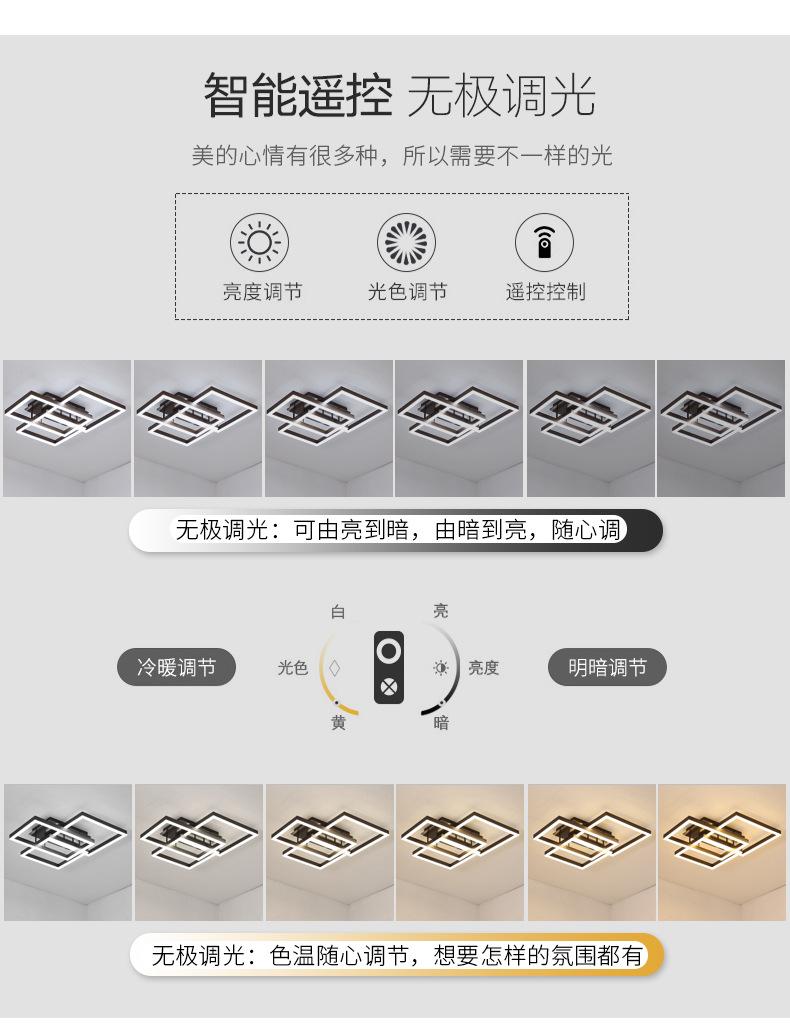 智能遥控 无极调光

美的心情有很多种，所以需要不一样的光

亮度调节

光色调节

遥控控制

无极调光：可由亮到暗，由暗到亮，随心调

冷暖调节

白

光色

黄

亮

亮度

暗

明暗调节

无极调光：色温随心调节，想要怎样的氛围都有