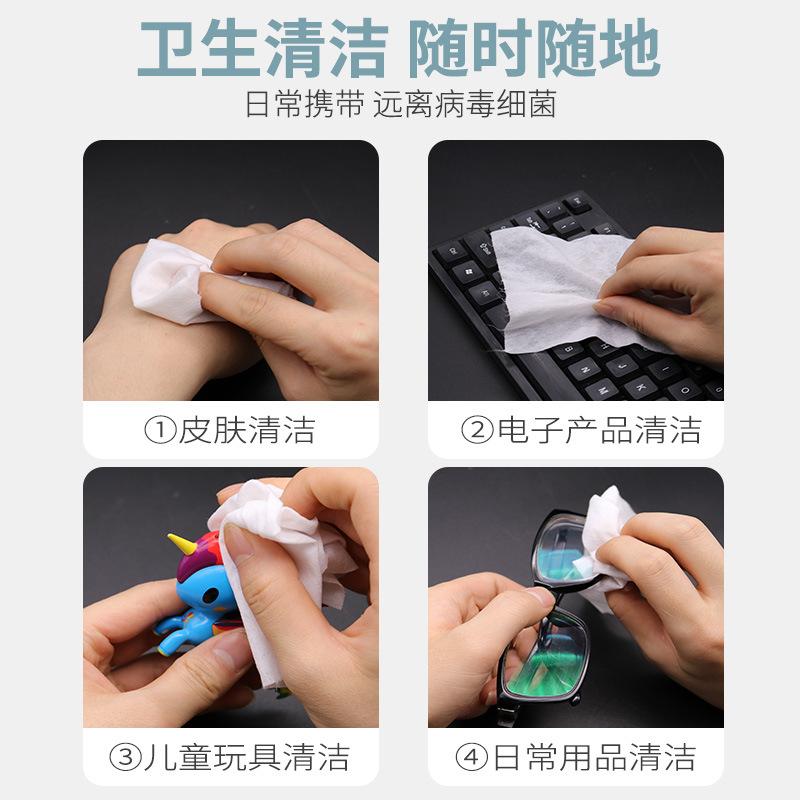 卫生清洁 随时随地
日常携带 远离病毒细菌

①皮肤清洁

②电子产品清洁

③儿童玩具清洁

④日常用品清洁