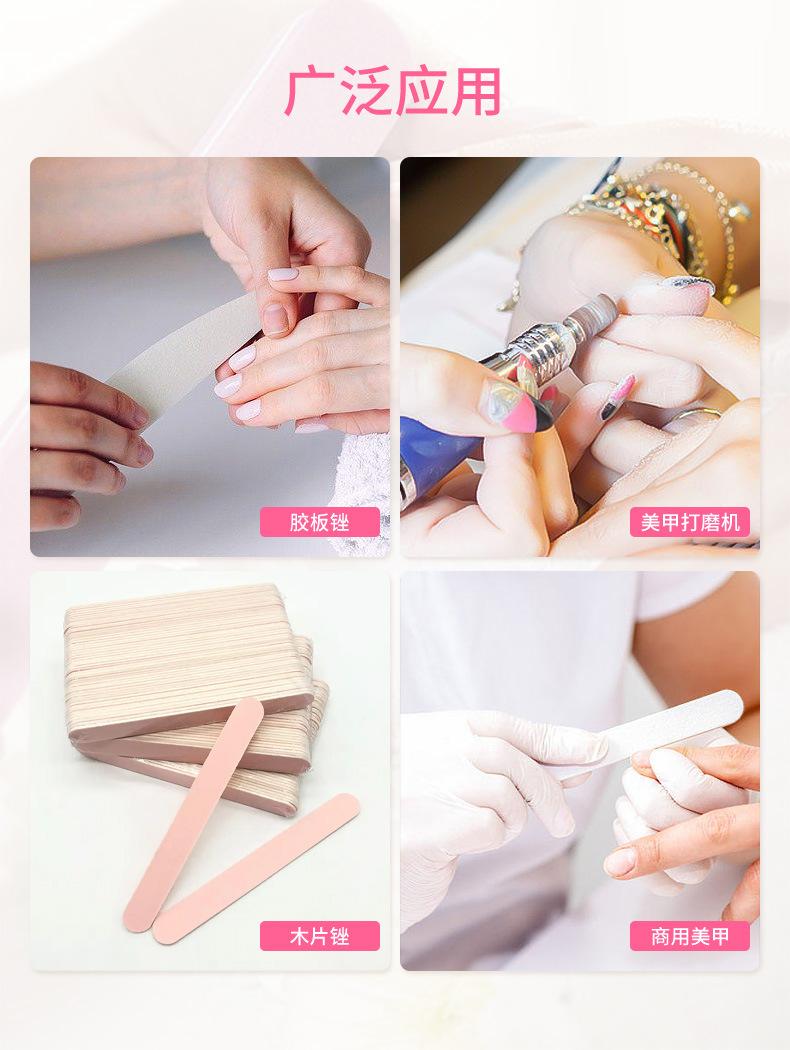 广泛应用

胶板锉

美甲打磨机

木片锉

商用美甲