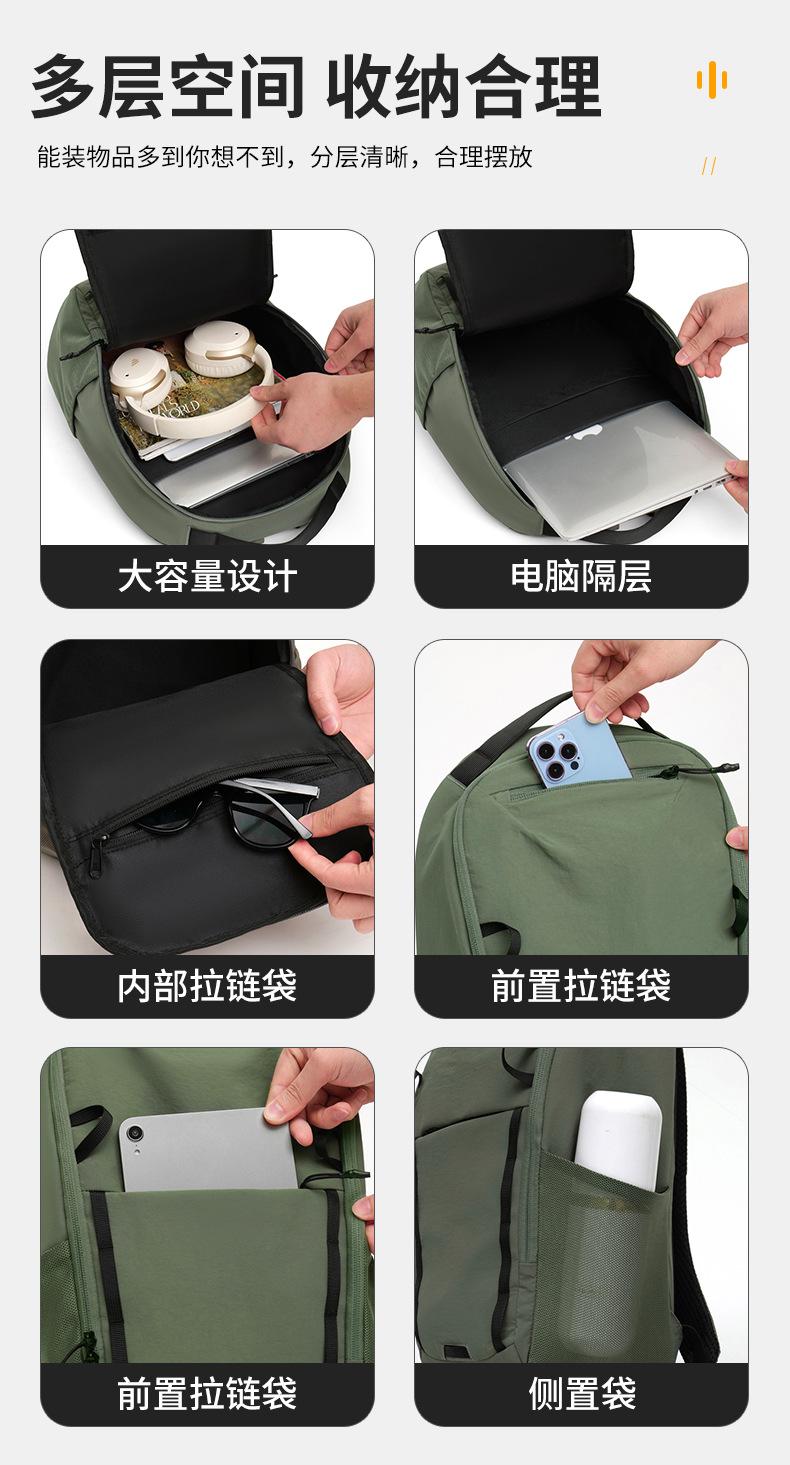 多层空间 收纳合理

能装物品多到你想不到，分层清晰，合理摆放

大容量设计

电脑隔层

内部拉链袋

前置拉链袋

前置拉链袋

侧置袋