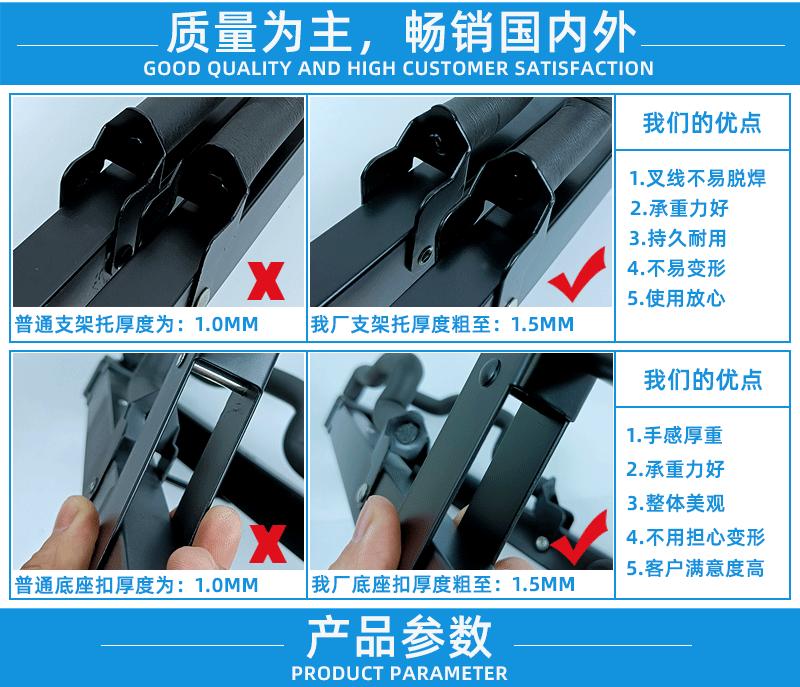 质量为主，畅销国内外
GOOD QUALITY AND HIGH CUSTOMER SATISFACTION

普通支架托厚度为：1.0MM

我厂支架托厚度粗至：1.5MM

我们的优点

1.叉线不易脱焊
2.承重力好
3.持久耐用
4.不易变形
5.使用放心

普通底座扣厚度为：1.0MM

我厂底座扣厚度粗至：1.5MM

我们的优点

1.手感厚重
2.承重力好
3.整体美观
4.不用担心变形
5.客户满意度高

产品参数
PRODUCT PARAMETER