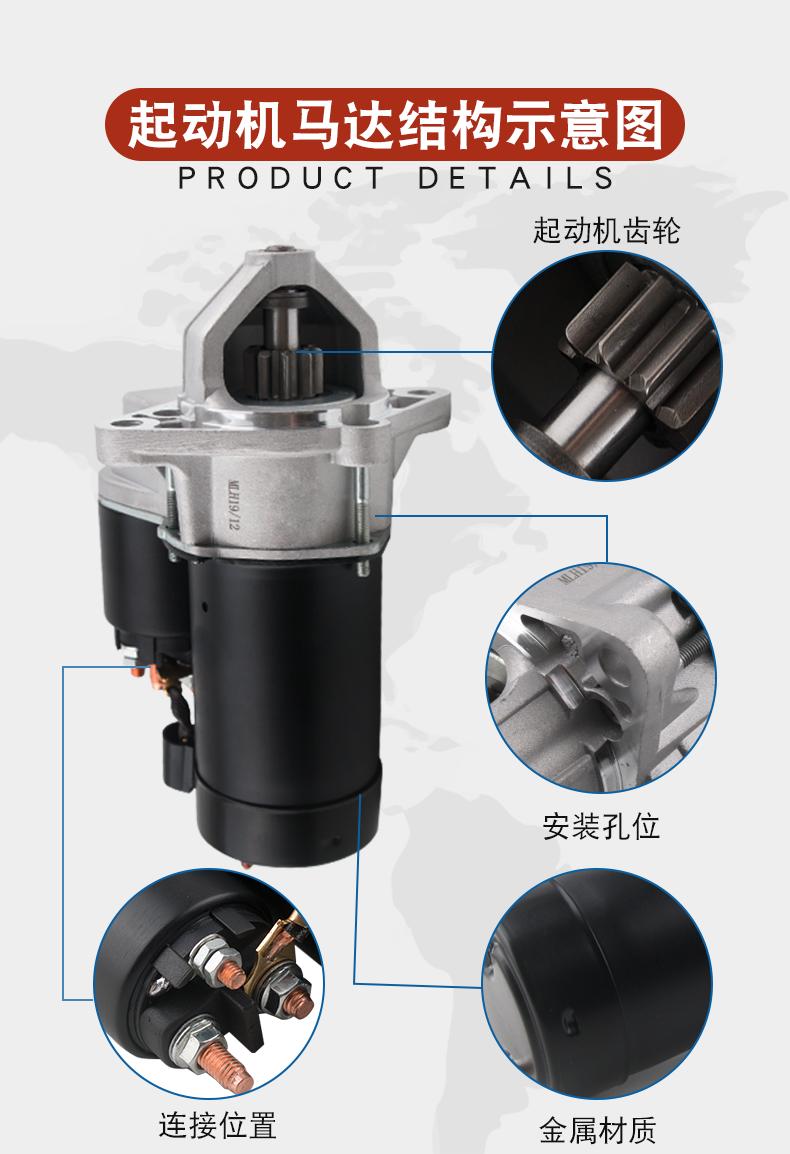 起动机马达结构示意图
PRODUCT DETAILS

起动机齿轮

MLH19/12

安装孔位

连接位置

金属材质