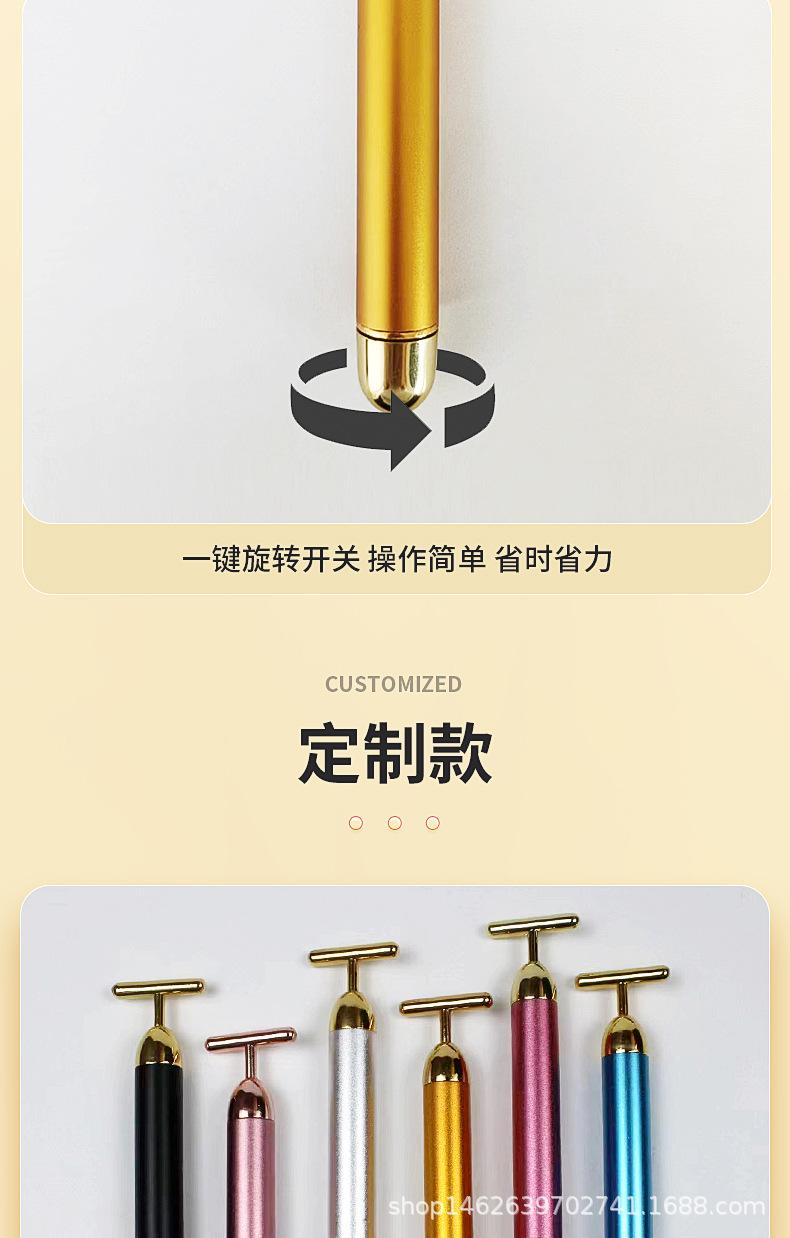 一键旋转开关 操作简单 省时省力

CUSTOMIZED

定制款

shop1462639702741.1688.com