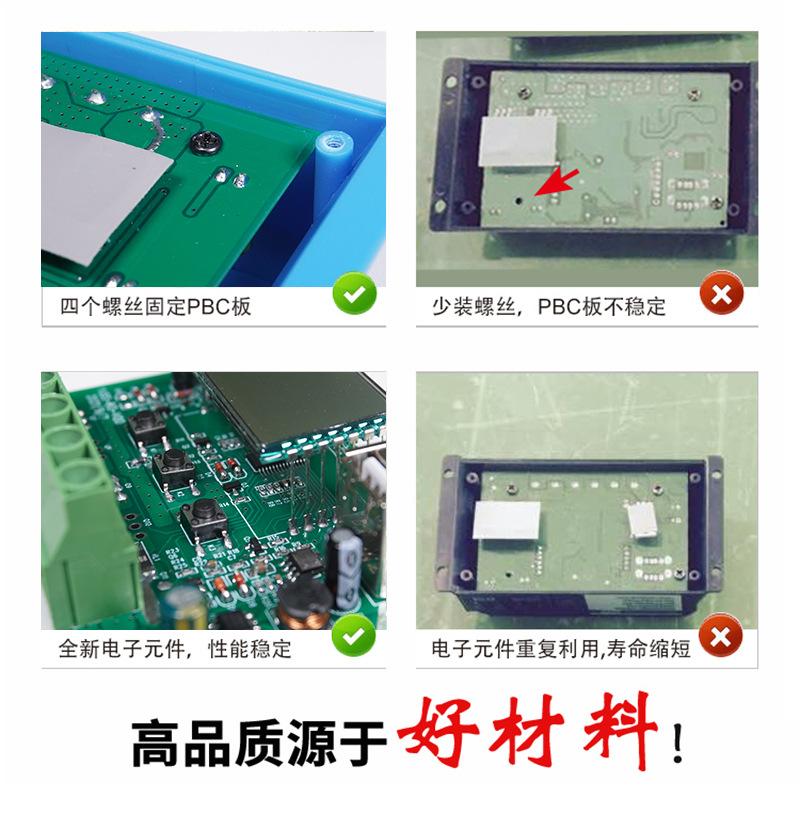 四个螺丝固定PBC板

少装螺丝，PBC板不稳定

全新电子元件，性能稳定

电子元件重复利用,寿命缩短

高品质源于好材料！