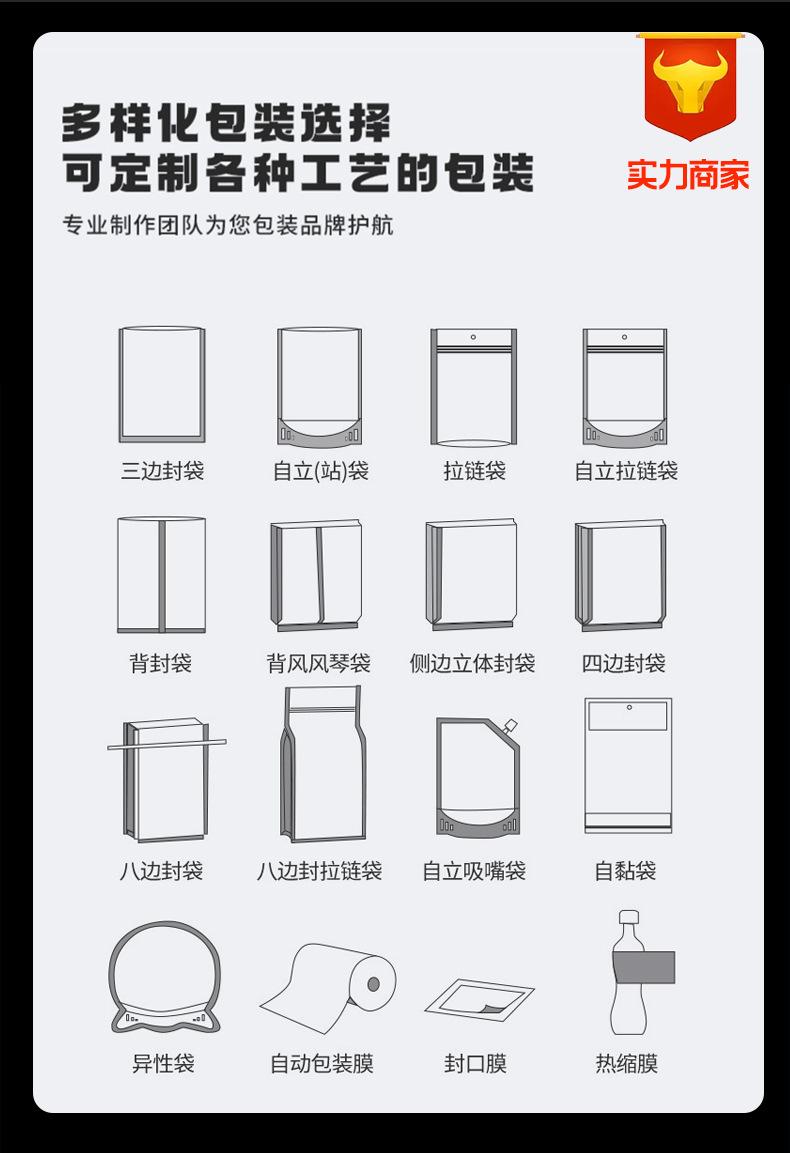 多样化包装选择
可定制各种工艺的包装

实力商家

专业制作团队为您包装品牌护航

三边封袋
自立(站)袋
拉链袋
自立拉链袋

背封袋
背风风琴袋
侧边立体封袋
四边封袋

八边封袋
八边封拉链袋
自立吸嘴袋
自黏袋

异性袋
自动包装膜
封口膜
热缩膜