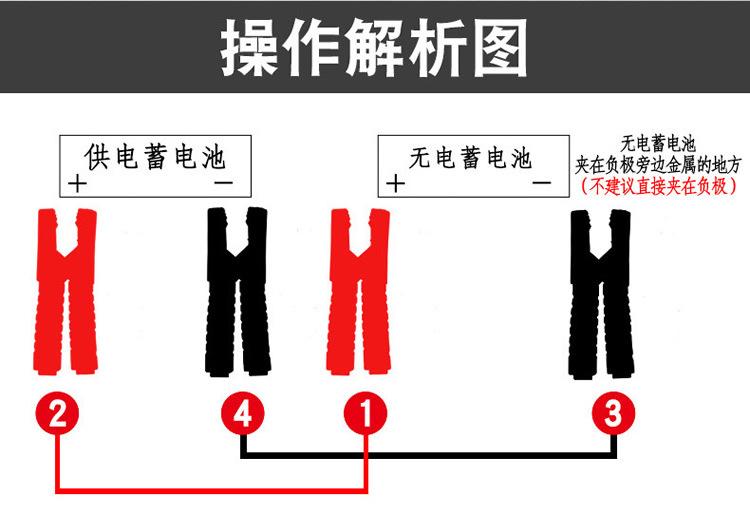 操作解析图

供电蓄电池
+ −

无电蓄电池
+ −

无电蓄电池
夹在负极旁边金属的地方
（不建议直接夹在负极）

2 4 1 3