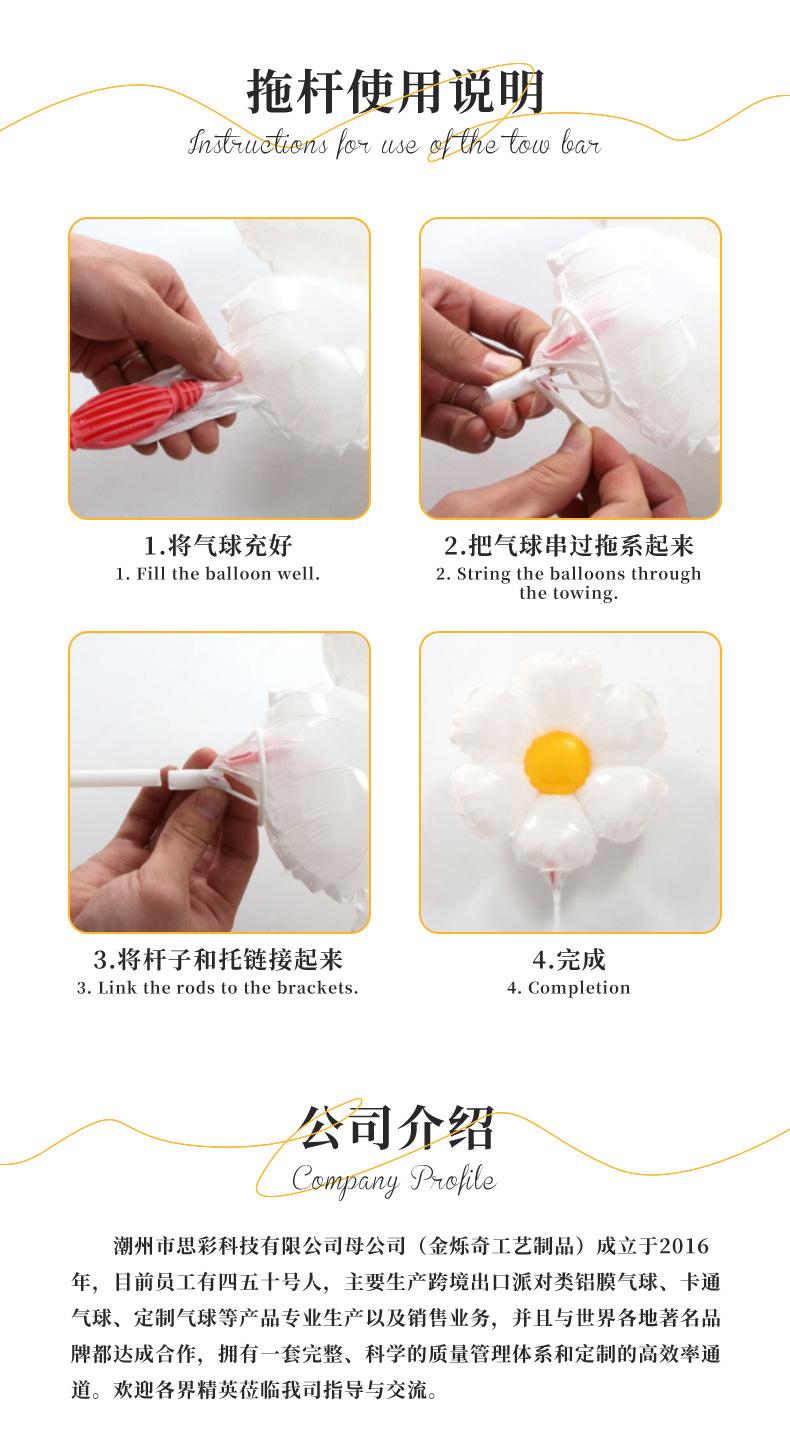 拖杆使用说明
Instructions for use of the tow bar

1.将气球充好
1. Fill the balloon well.

2.把气球串过拖系起来
2. String the balloons through the towing.

3.将杆子和托链接起来
3. Link the rods to the brackets.

4.完成
4. Completion

公司介绍
Company Profile

潮州市思彩科技有限公司母公司（金烁奇工艺制品）成立于2016年，目前员工有四五十号人，主要生产跨境出口派对类铝膜气球、卡通气球、定制气球等产品专业生产以及销售业务，并且与世界各地著名品牌都达成合作，拥有一套完整、科学的质量管理体系和定制的高效率通道。欢迎各界精英莅临我司指导与交流。