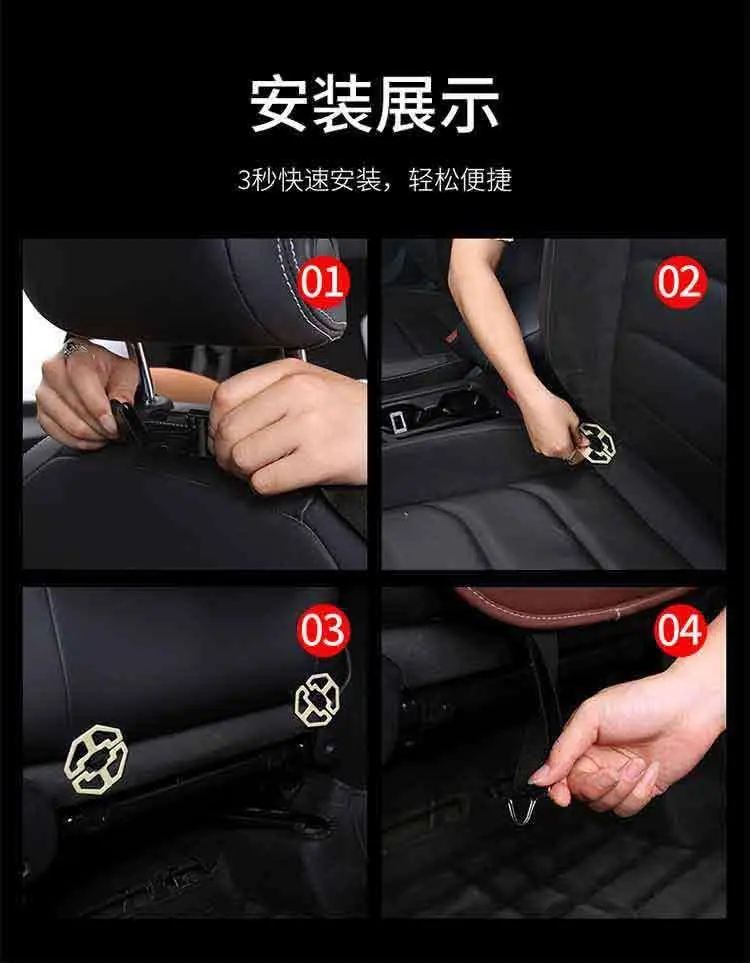 安装展示

3秒快速安装，轻松便捷

01

02

03

04