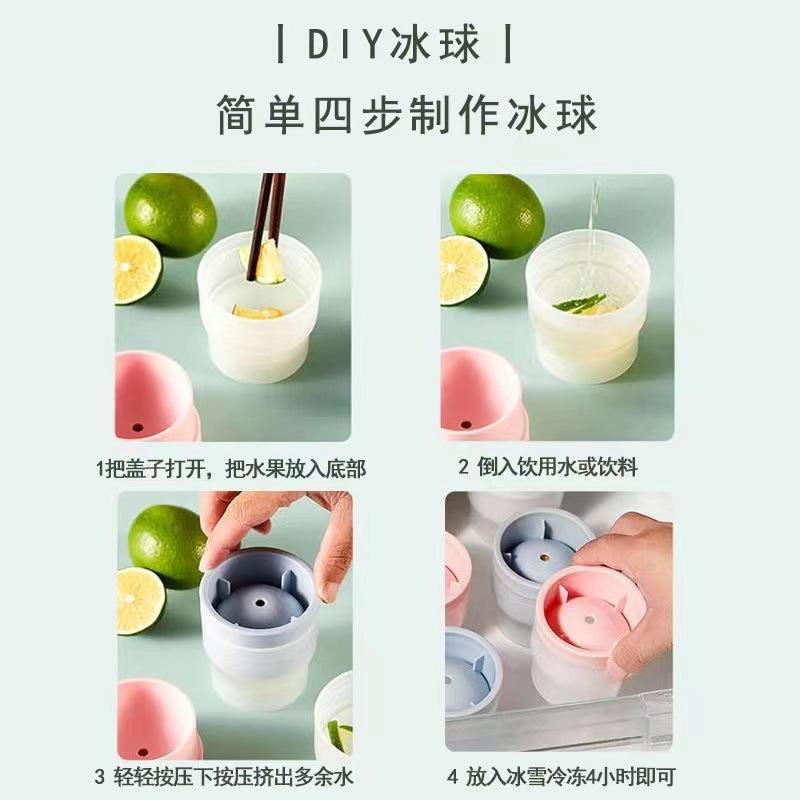 | DIY冰球 |

简单四步制作冰球

1把盖子打开，把水果放入底部

2 倒入饮用水或饮料

3 轻轻按压下按压挤出多余水

4 放入冰雪冷冻4小时即可