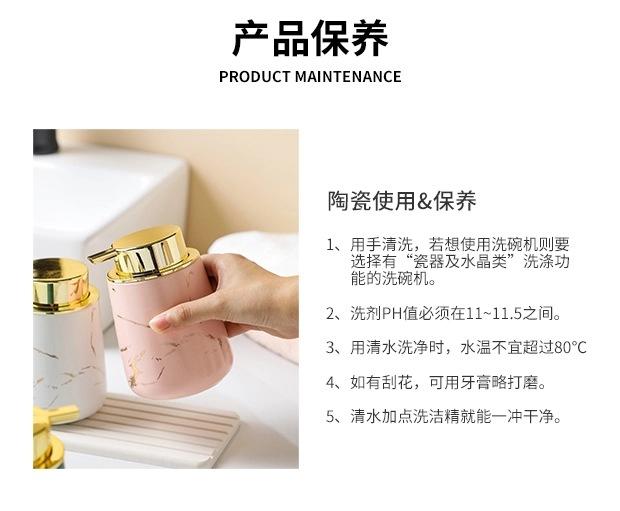 产品保养

PRODUCT MAINTENANCE

陶瓷使用&保养

1、用手清洗，若想使用洗碗机则要选择有“瓷器及水晶类”洗涤功能的洗碗机。

2、洗剂PH值必须在11~11.5之间。

3、用清水洗净时，水温不宜超过80°C

4、如有刮花，可用牙膏略打磨。

5、清水加点洗洁精就能一冲干净。