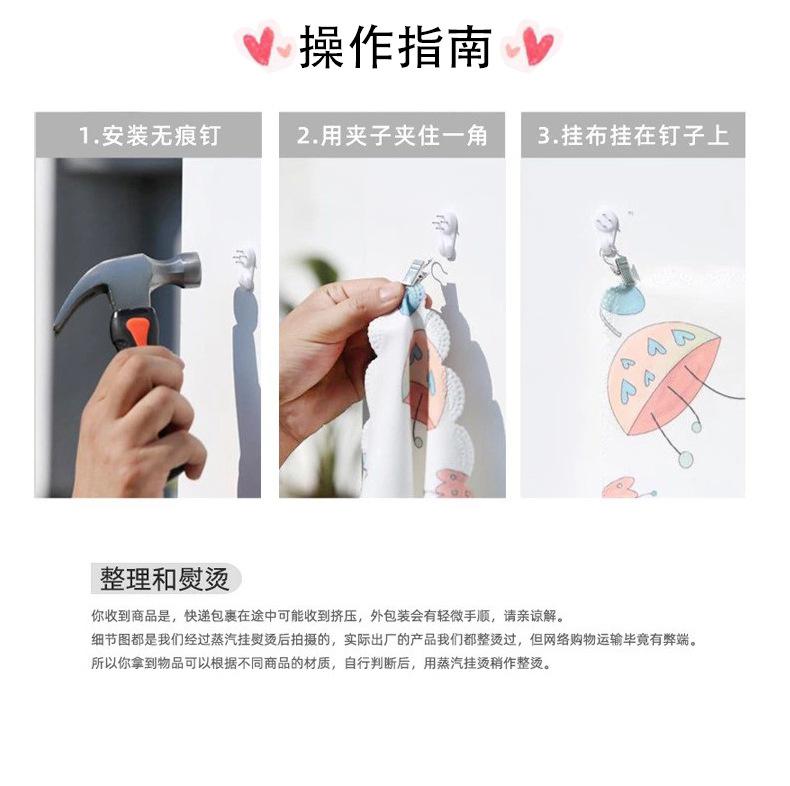 操作指南

1.安装无痕钉

2.用夹子夹住一角

3.挂布挂在钉子上

整理和熨烫

你收到商品是，快递包裹在途中可能收到挤压，外包装会有轻微手顺，请亲谅解。
细节图都是我们经过蒸汽挂熨烫后拍摄的，实际出厂的产品我们都整烫过，但网络购物运输毕竟有弊端。
所以你拿到物品可以根据不同商品的材质，自行判断后，用蒸汽挂烫稍作整烫。