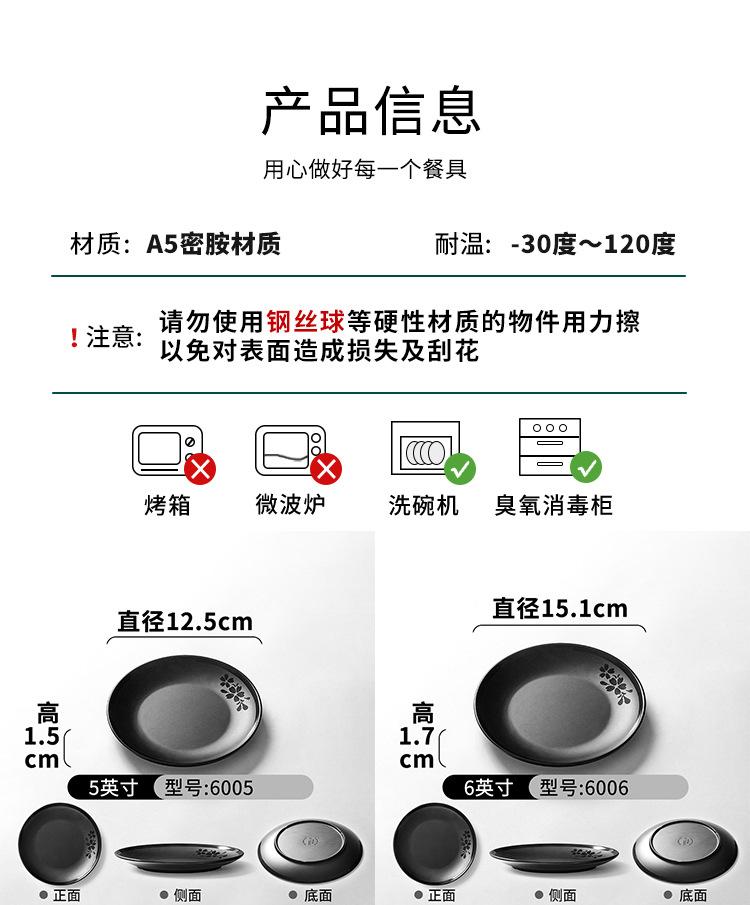 产品信息

用心做好每一个餐具

材质：A5密胺材质

耐温：-30度～120度

！注意：请勿使用钢丝球等硬性材质的物件用力擦以免对表面造成损失及刮花

烤箱

微波炉

洗碗机

臭氧消毒柜

直径12.5cm

高 1.5 cm

5英寸 型号:6005

正面

侧面

底面

直径15.1cm

高 1.7 cm

6英寸 型号:6006

正面

侧面

底面