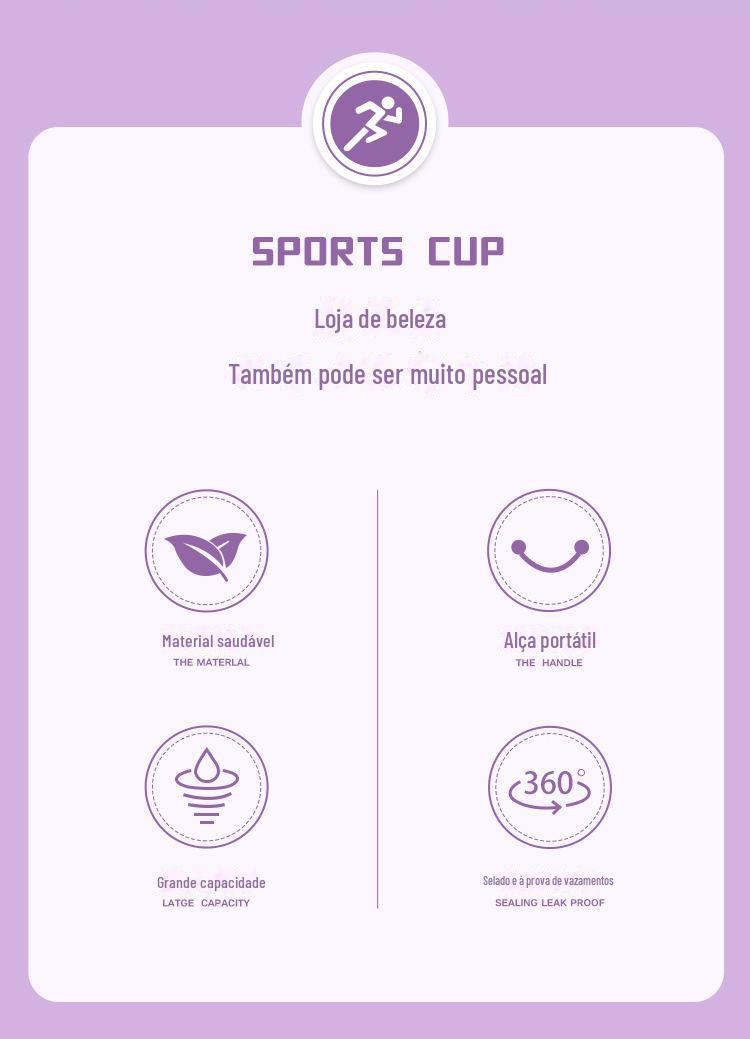 SPORTS CUP

Loja de beleza

Também pode ser muito pessoal

Material saudável
THE MATERLAL

Grande capacidade
LATGE CAPACITY

Alça portátil
THE HANDLE

360°

Selado e à prova de vazamentos
SEALING LEAK PROOF