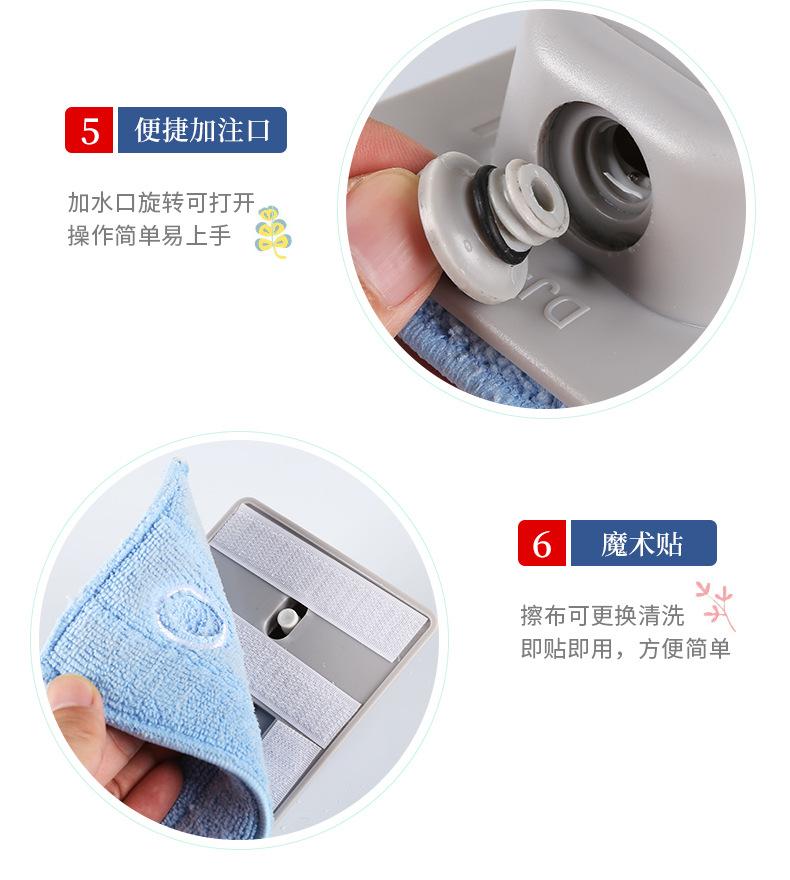 5 便捷加注口

加水口旋转可打开
操作简单易上手

6 魔术贴

擦布可更换清洗
即贴即用，方便简单