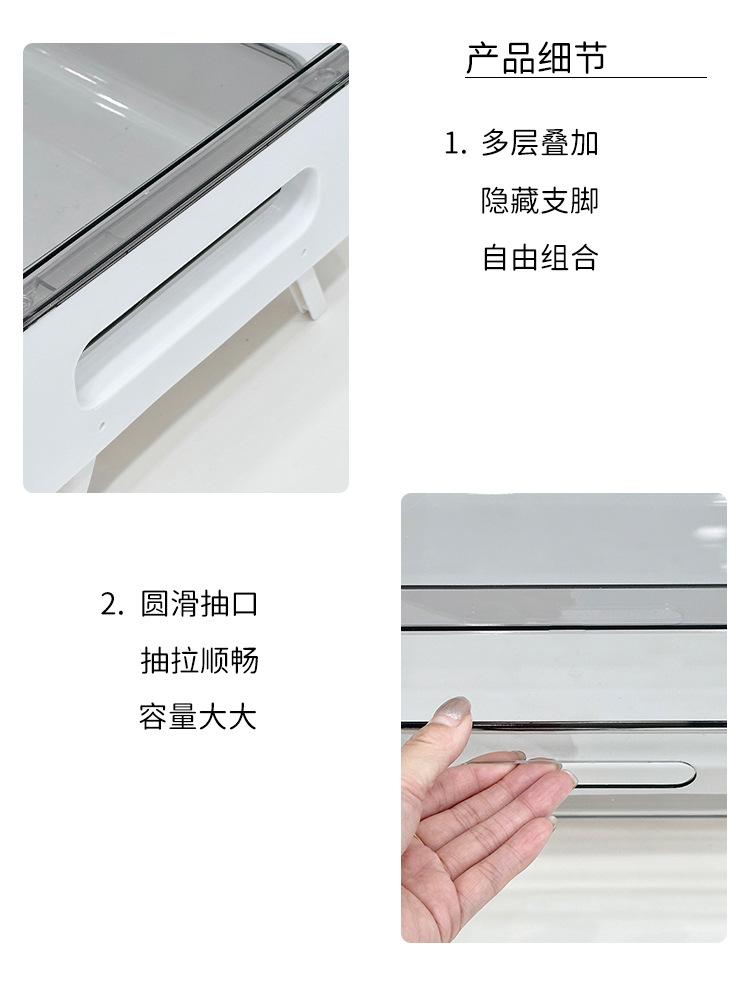 产品细节

1. 多层叠加
隐藏支脚
自由组合

2. 圆滑抽口
抽拉顺畅
容量大大