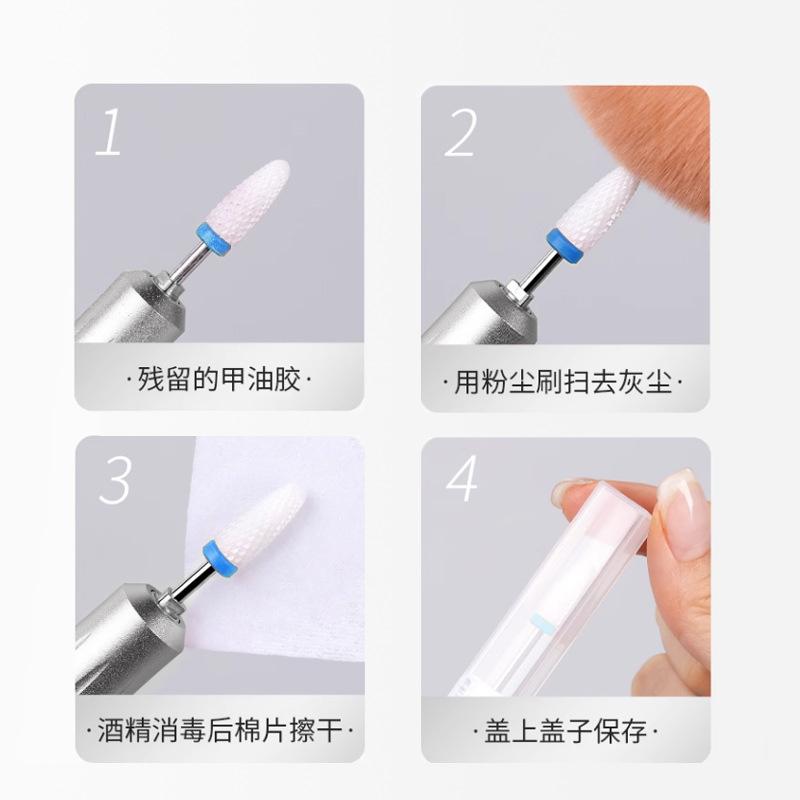 1

·残留的甲油胶·

2

·用粉尘刷扫去灰尘·

3

·酒精消毒后棉片擦干·

4

·盖上盖子保存·