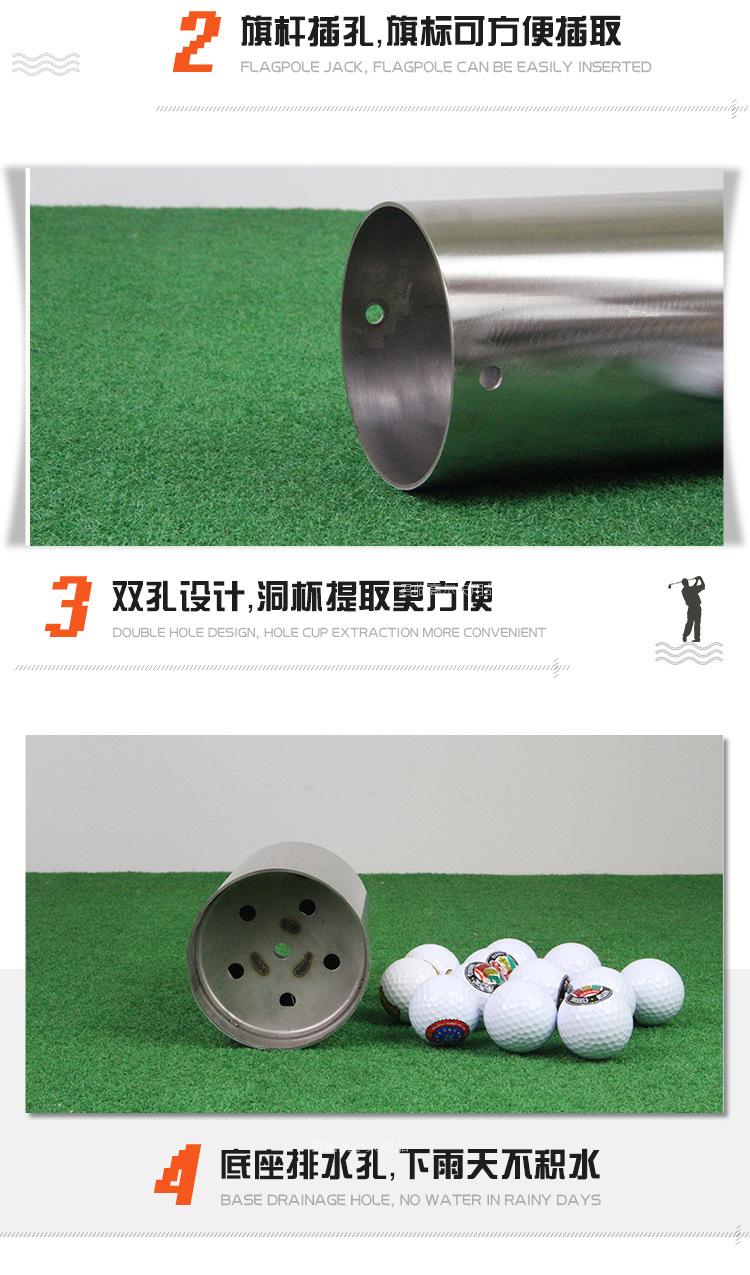 2 旗杆插孔,旗标可方便插取
FLAGPOLE JACK, FLAGPOLE CAN BE EASILY INSERTED

3 双孔设计,洞杯提取更方便
DOUBLE HOLE DESIGN, HOLE CUP EXTRACTION MORE CONVENIENT

4 底座排水孔,下雨天不积水
BASE DRAINAGE HOLE, NO WATER IN RAINY DAYS