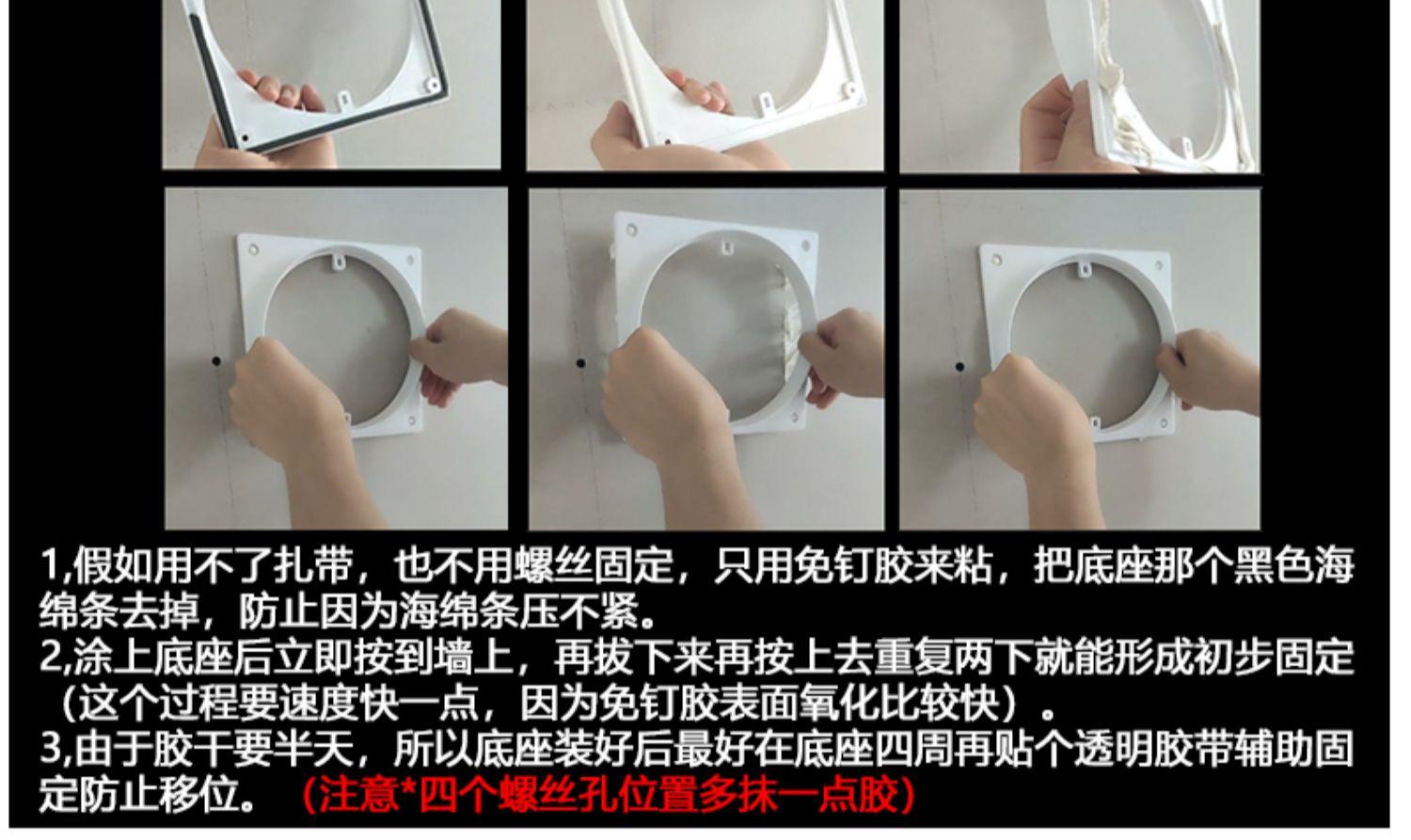 1,假如用不了扎带，也不用螺丝固定，只用免钉胶来粘，把底座那个黑色海绵条去掉，防止因为海绵条压不紧。
2,涂上底座后立即按到墙上，再拔下来再按上去重复两下就能形成初步固定（这个过程要速度快一点，因为免钉胶表面氧化比较快）。
3,由于胶干要半天，所以底座装好后最好在底座四周再贴个透明胶带辅助固定防止移位。（注意*四个螺丝孔位置多抹一点胶）