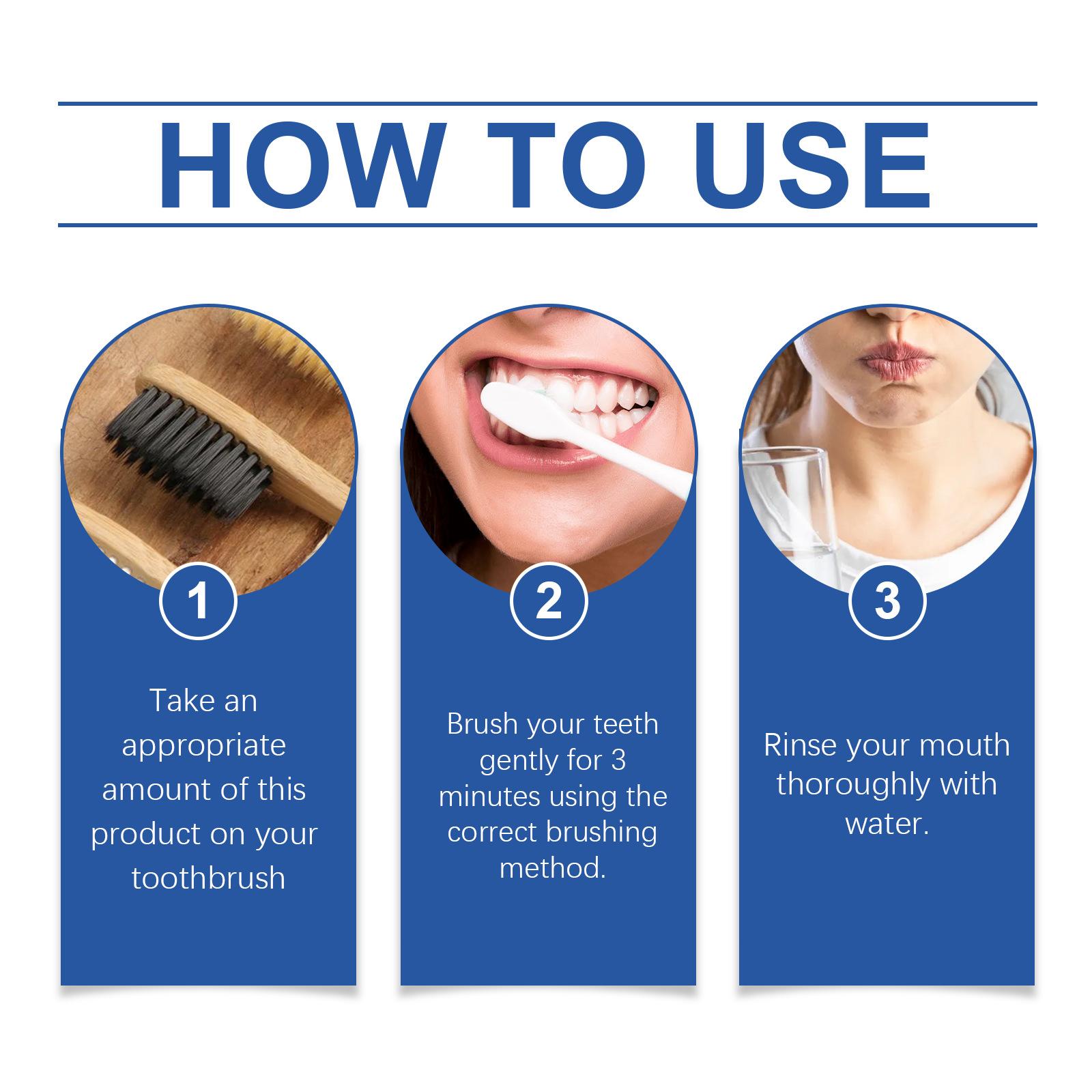 HOW TO USE

1

Take an appropriate amount of this product on your toothbrush

2

Brush your teeth gently for 3 minutes using the correct brushing method.

3

Rinse your mouth thoroughly with water.