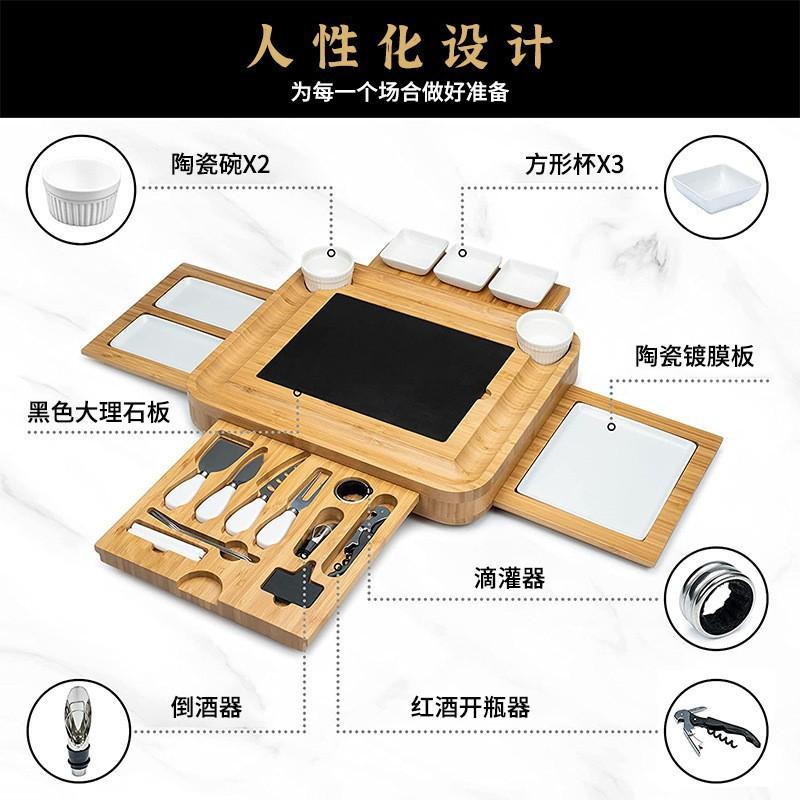 人性化设计
为每一个场合做好准备

陶瓷碗X2

方形杯X3

陶瓷镀膜板

黑色大理石板

滴灌器

倒酒器

红酒开瓶器