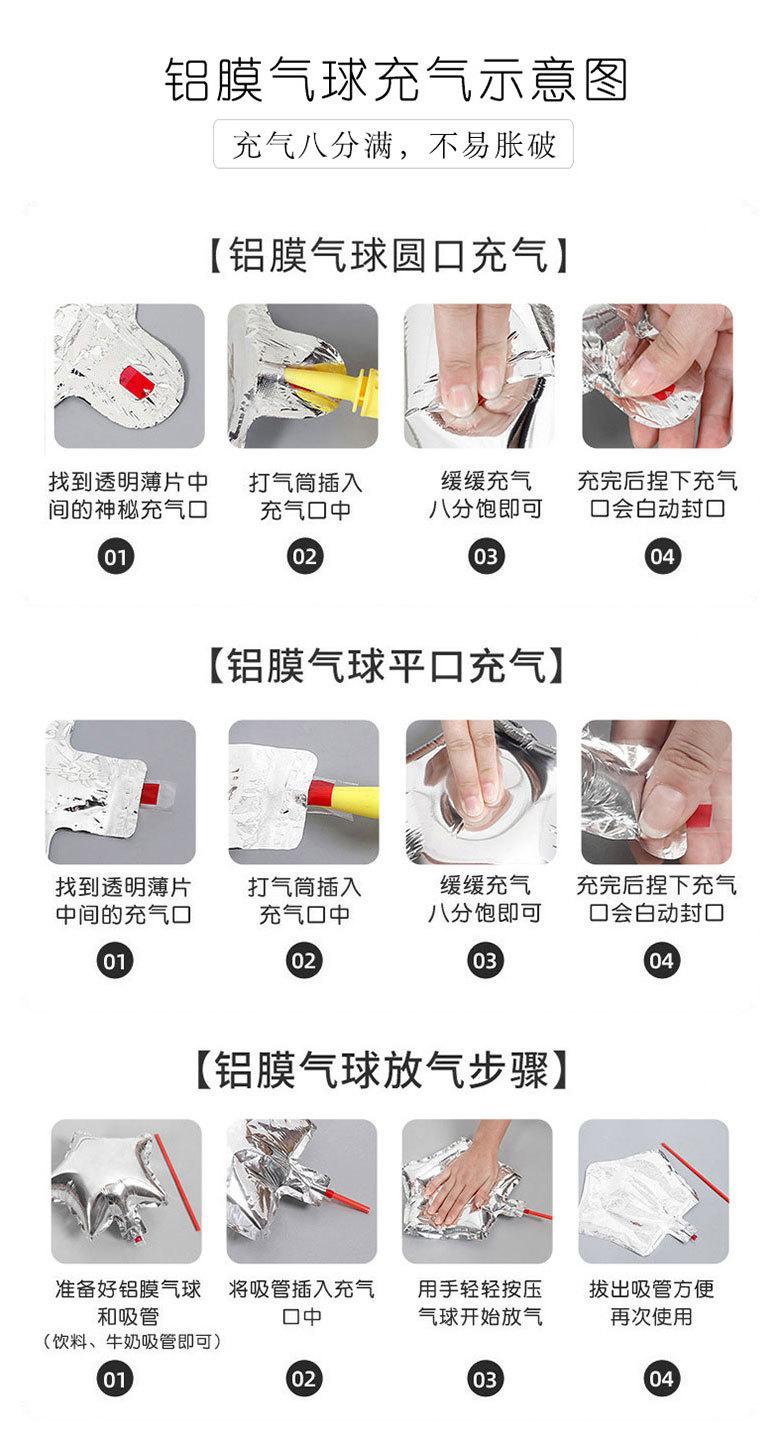 铝膜气球充气示意图

充气八分满，不易胀破

【铝膜气球圆口充气】

找到透明薄片中间的神秘充气口

01

打气筒插入充气口中

02

缓缓充气八分饱即可

03

充完后捏下充气口会自动封口

04

【铝膜气球平口充气】

找到透明薄片中间的充气口

01

打气筒插入充气口中

02

缓缓充气八分饱即可

03

充完后捏下充气口会自动封口

04

【铝膜气球放气步骤】

准备好铝膜气球和吸管

（饮料、牛奶吸管即可）

01

将吸管插入充气口中

02

用手轻轻按压气球开始放气

03

拔出吸管方便再次使用

04