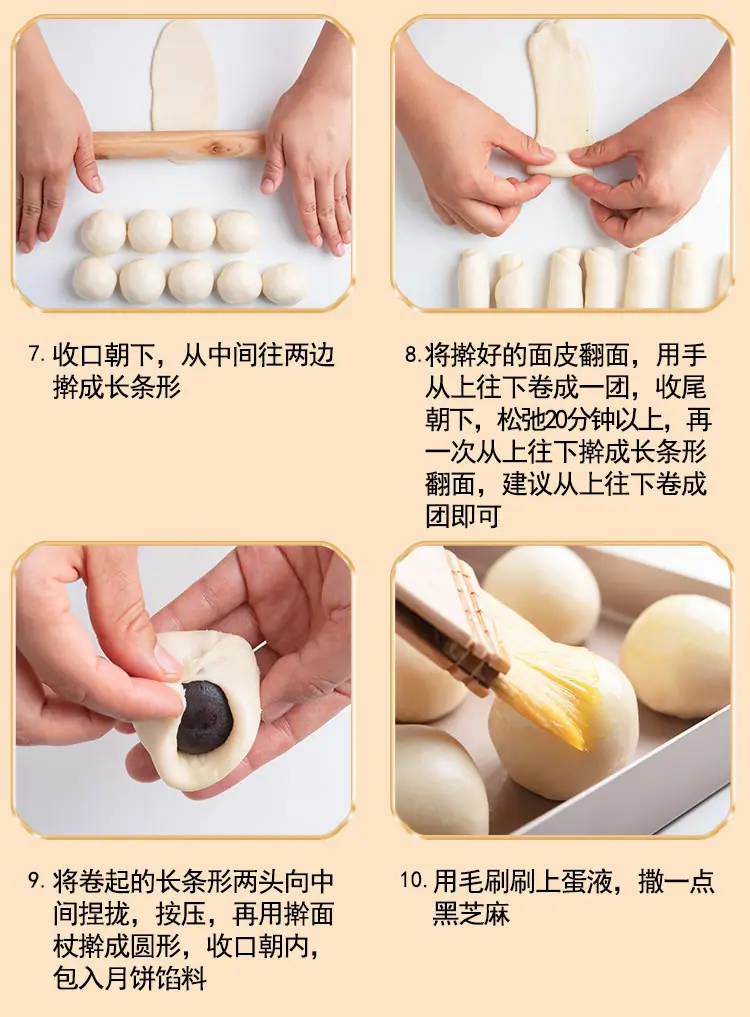 7. 收口朝下，从中间往两边擀成长条形

8. 将擀好的面皮翻面，用手从上往下卷成一团，收尾朝下，松弛20分钟以上，再一次从上往下擀成长条形翻面，建议从上往下卷成团即可

9. 将卷起的长条形两头向中间捏拢，按压，再用擀面杖擀成圆形，收口朝内，包入月饼馅料

10. 用毛刷刷上蛋液，撒一点黑芝麻