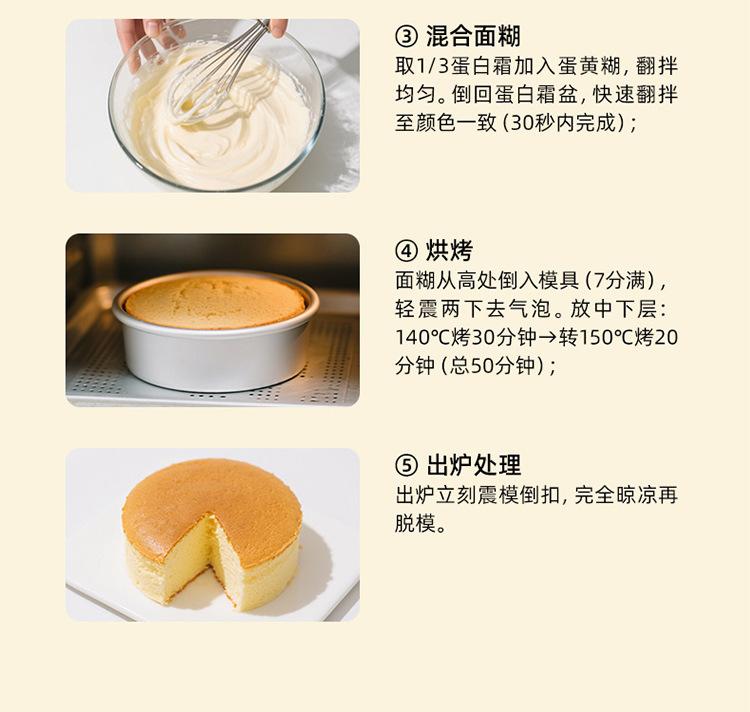 ③ 混合面糊
取1/3蛋白霜加入蛋黄糊，翻拌均匀。倒回蛋白霜盆，快速翻拌至颜色一致（30秒内完成）；

④ 烘烤
面糊从高处倒入模具（7分满），轻震两下去气泡。放中下层：140℃烤30分钟→转150℃烤20分钟（总50分钟）；

⑤ 出炉处理
出炉立刻震模倒扣，完全晾凉再脱模。