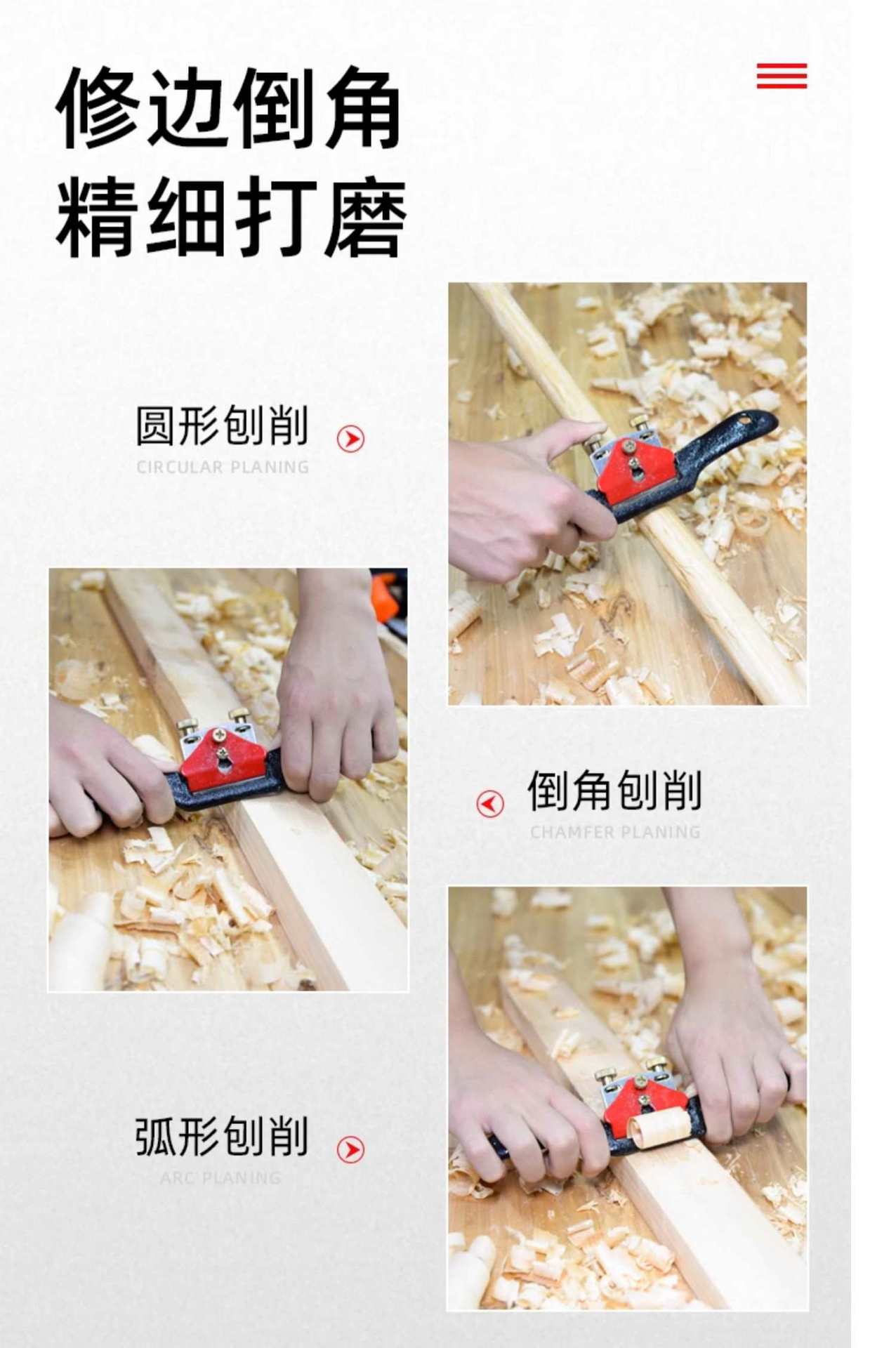 修边倒角
精细打磨

圆形刨削
CIRCULAR PLANING

倒角刨削
CHAMFER PLANING

弧形刨削
ARC PLANING