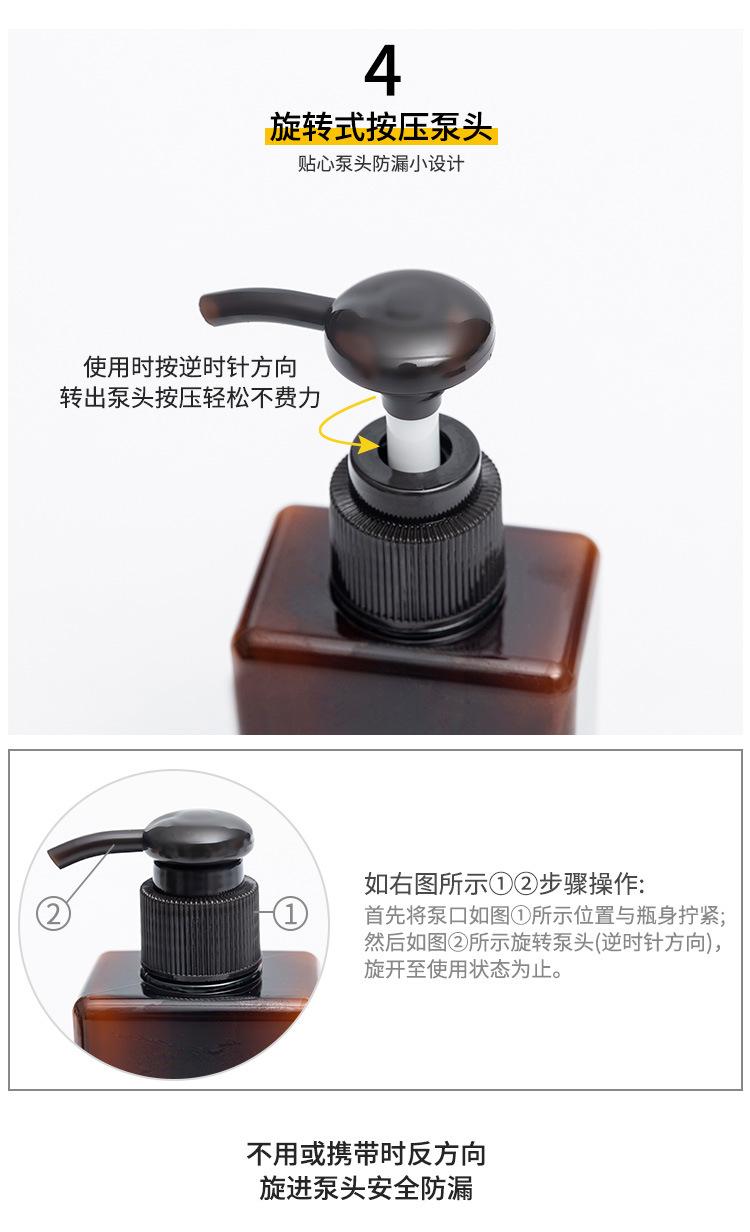 4
旋转式按压泵头
贴心泵头防漏小设计

使用时按逆时针方向
转出泵头按压轻松不费力

②
①

如右图所示①②步骤操作:
首先将泵口如图①所示位置与瓶身拧紧;
然后如图②所示旋转泵头(逆时针方向),
旋开至使用状态为止。

不用或携带时反方向
旋进泵头安全防漏