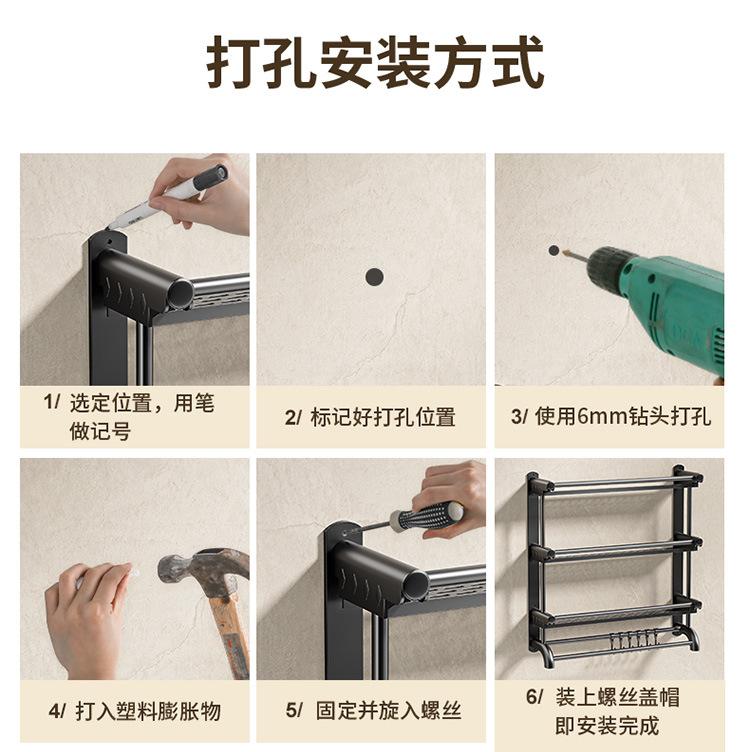 打孔安装方式

1/ 选定位置，用笔做记号

2/ 标记好打孔位置

3/ 使用6mm钻头打孔

4/ 打入塑料膨胀物

5/ 固定并旋入螺丝

6/ 装上螺丝盖帽即安装完成