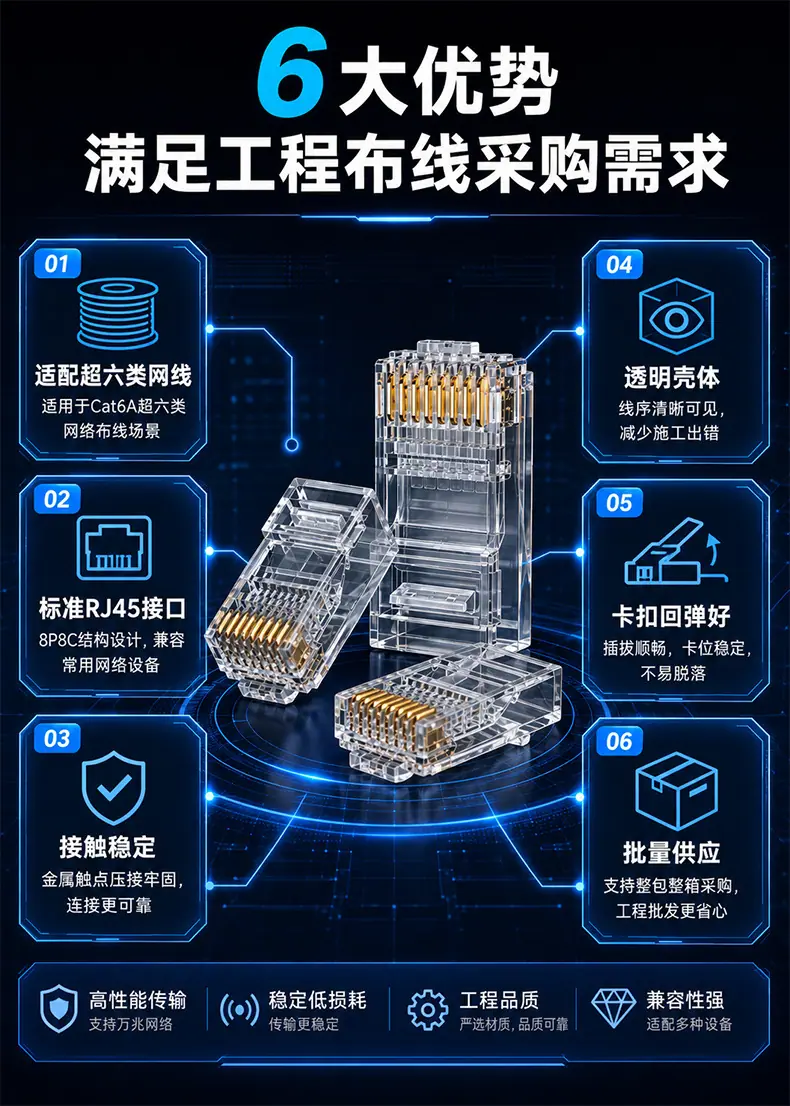 6大优势
满足工程布线采购需求

01
适配超六类网线
适用于Cat6A超六类网络布线场景

02
标准RJ45接口
8P8C结构设计，兼容常用网络设备

03
接触稳定
金属触点压接牢固，连接更可靠

04
透明壳体
线序清晰可见，减少施工出错

05
卡扣回弹好
插拔顺畅，卡位稳定，不易脱落

06
批量供应
支持整包整箱采购，工程批发更省心

高性能传输
支持万兆网络

稳定低损耗
传输更稳定

工程品质
严选材质，品质可靠

兼容性强
适配多种设备