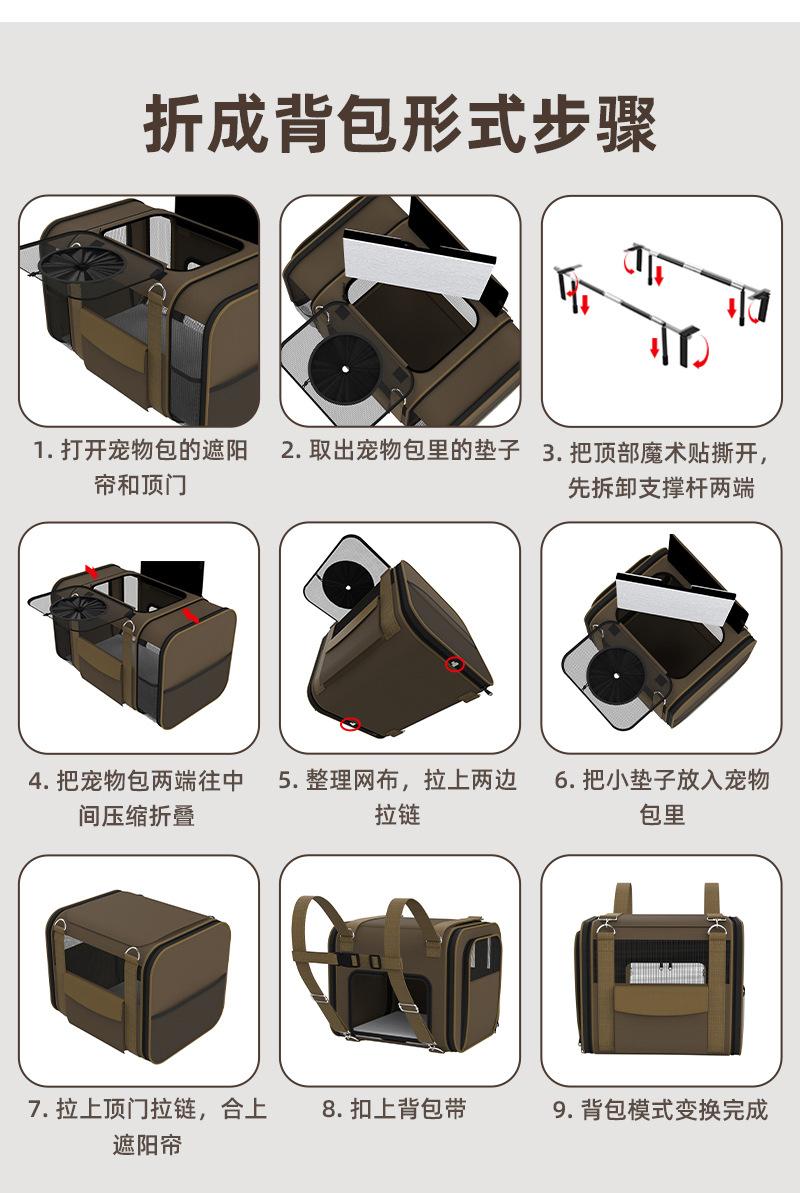 折成背包形式步骤

1. 打开宠物包的遮阳帘和顶门

2. 取出宠物包里的垫子

3. 把顶部魔术贴撕开，先拆卸支撑杆两端

4. 把宠物包两端往中间压缩折叠

5. 整理网布，拉上两边拉链

6. 把小垫子放入宠物包里

7. 拉上顶门拉链，合上遮阳帘

8. 扣上背包带

9. 背包模式变换完成