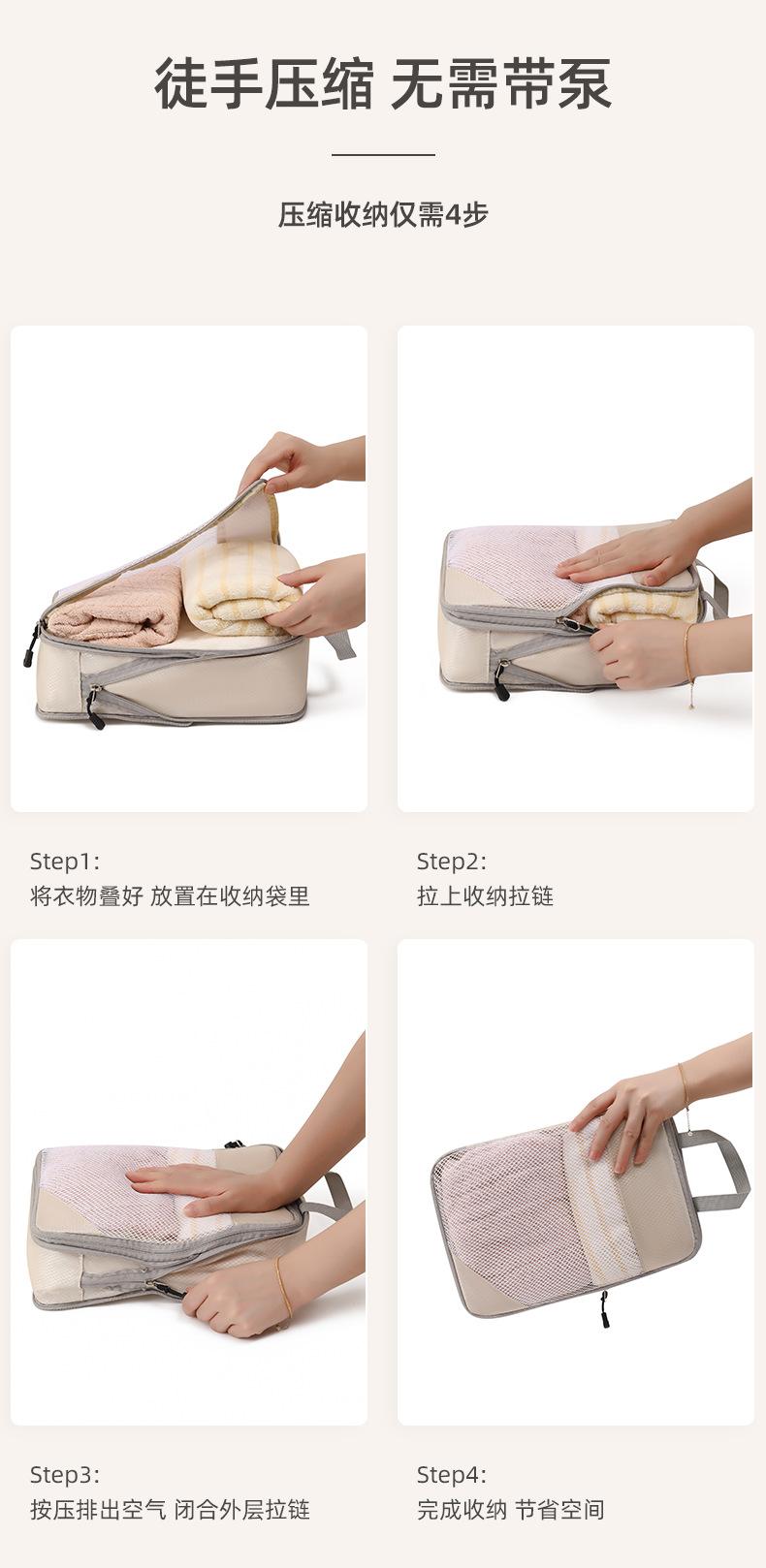 徒手压缩 无需带泵

压缩收纳仅需4步

Step1:
将衣物叠好 放置在收纳袋里

Step2:
拉上收纳拉链

Step3:
按压排出空气 闭合外层拉链

Step4:
完成收纳 节省空间