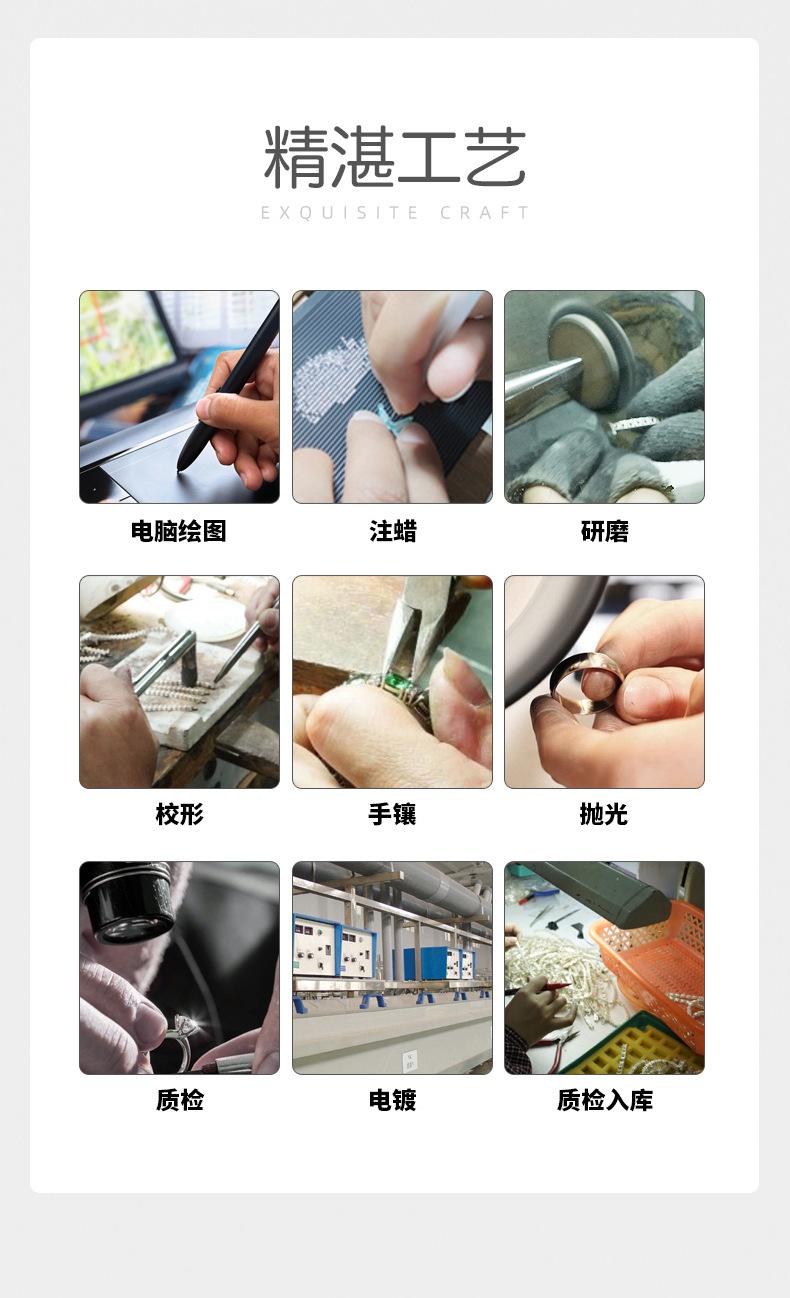 精湛工艺
EXQUISITE CRAFT

电脑绘图

注蜡

研磨

校形

手镶

抛光

质检

电镀

质检入库