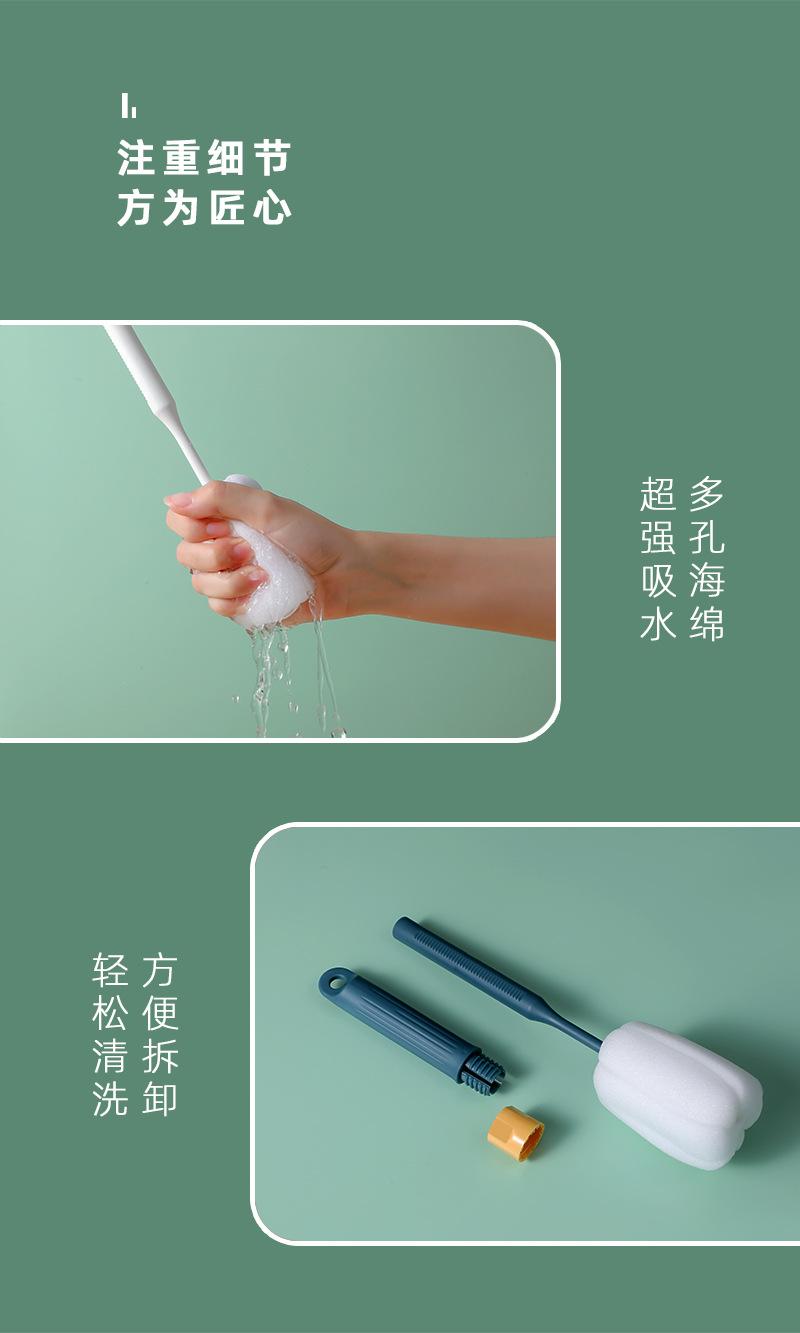 注重细节
方为匠心

多孔海绵
超强吸水

方便拆卸
轻松清洗