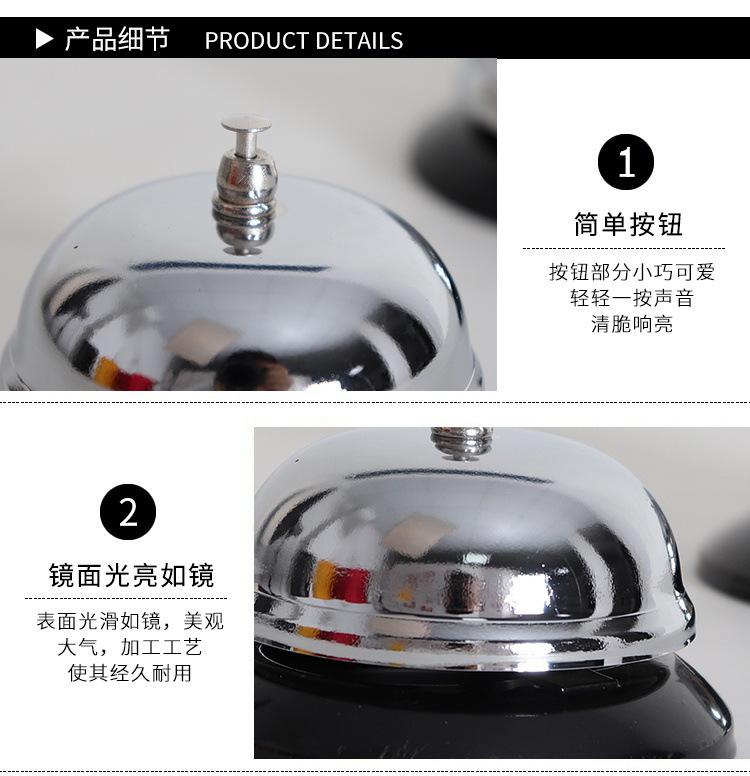 ▶ 产品细节 PRODUCT DETAILS

1

简单按钮

按钮部分小巧可爱
轻轻一按声音
清脆响亮

2

镜面光亮如镜

表面光滑如镜，美观
大气，加工工艺
使其经久耐用