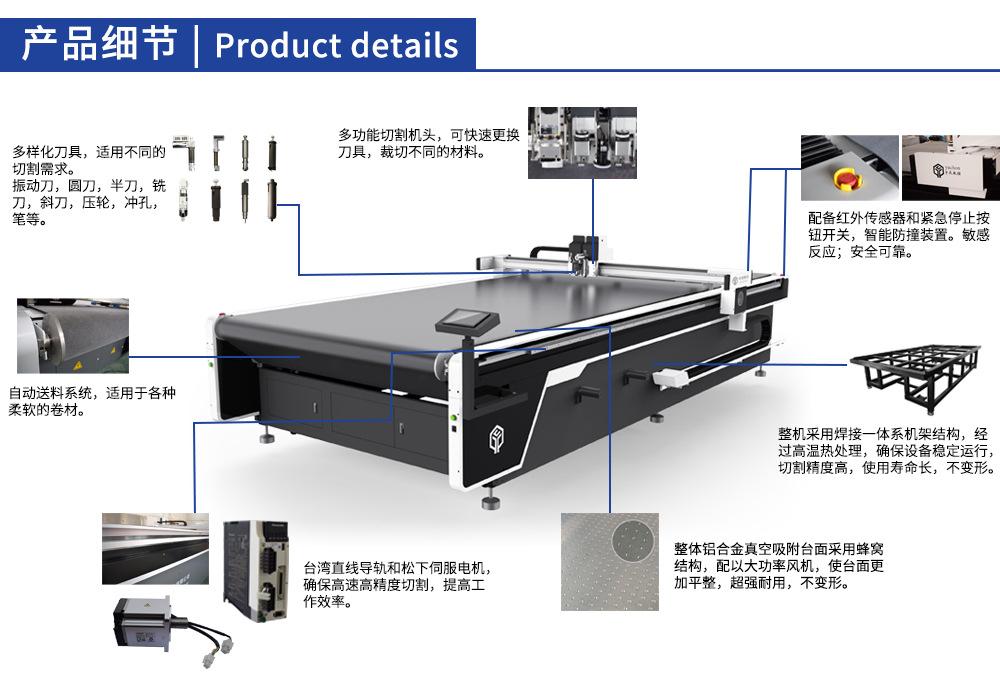 产品细节 | Product details

多样化刀具，适用不同的切割需求。
振动刀，圆刀，半刀，铣刀，斜刀，压轮，冲孔，笔等。

多功能切割机头，可快速更换刀具，裁切不同的材料。

配备红外传感器和紧急停止按钮开关，智能防撞装置。敏感反应；安全可靠。

自动送料系统，适用于各种柔软的卷材。

整机采用焊接一体系机架结构，经过高温热处理，确保设备稳定运行，切割精度高，使用寿命长，不变形。

台湾直线导轨和松下伺服电机，确保高速高精度切割，提高工作效率。

整体铝合金真空吸附台面采用蜂窝结构，配以大功率风机，使台面更加平整，超强耐用，不变形。